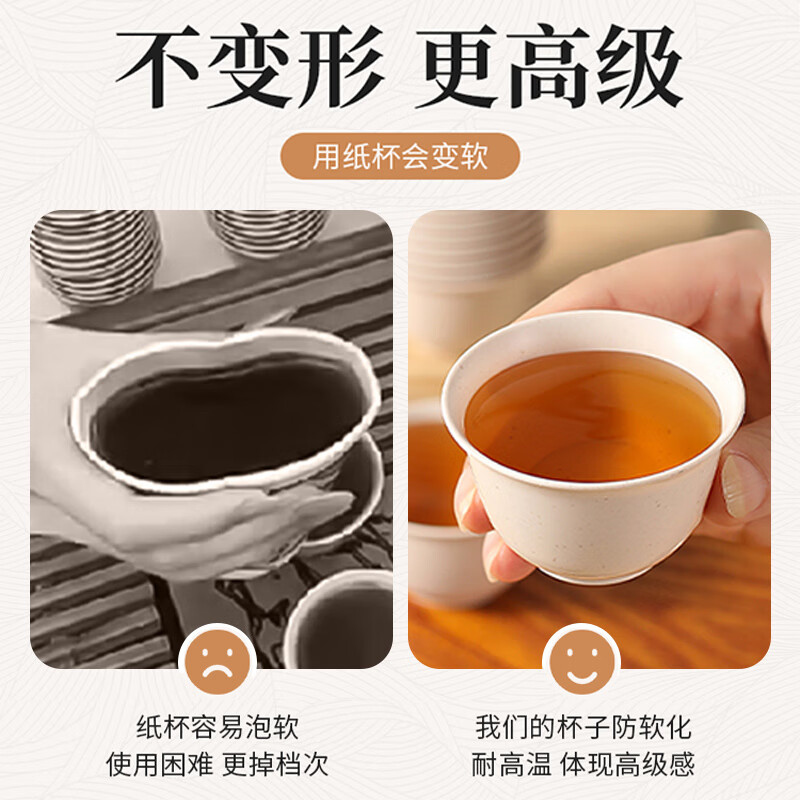 不变形 更高级

用纸杯会变软

纸杯容易泡软
使用困难 更掉档次

我们的杯子防软化
耐高温 体现高级感