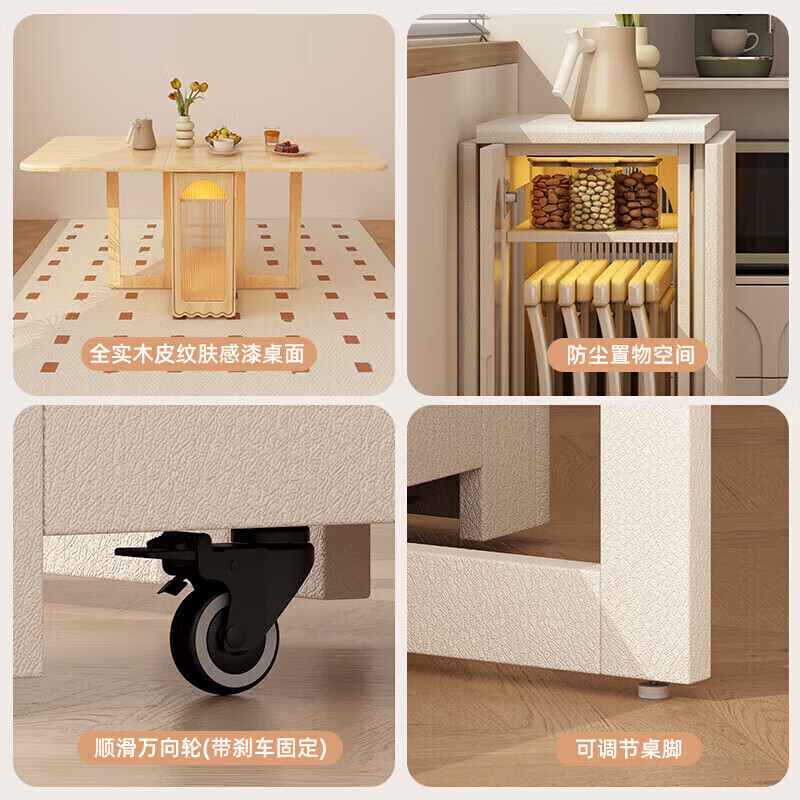 全实木皮纹肤感漆桌面

防尘置物空间

顺滑万向轮(带刹车固定)

可调节桌脚