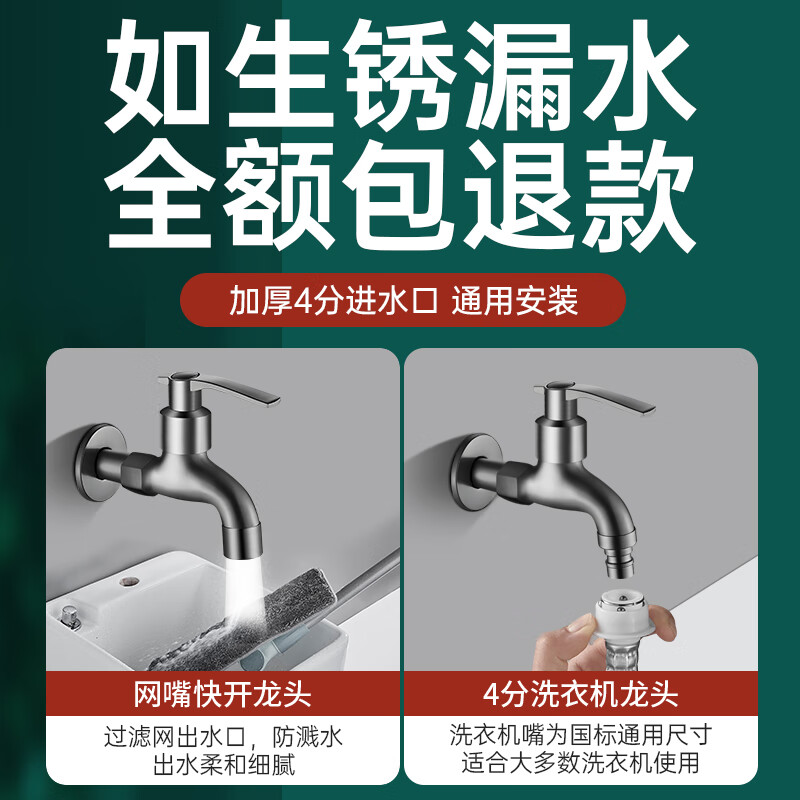 如生锈漏水
全额包退款

加厚4分进水口 通用安装

网嘴快开龙头

过滤网出水口，防溅水
出水柔和细腻

4分洗衣机龙头

洗衣机嘴为国标通用尺寸
适合大多数洗衣机使用