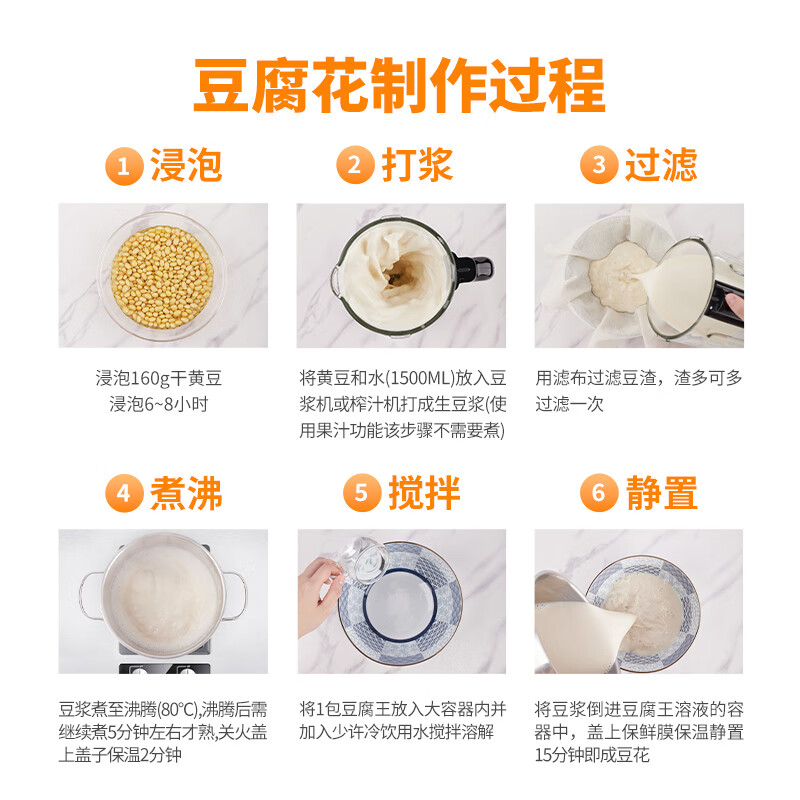 豆腐花制作过程

1 浸泡

浸泡160g干黄豆
浸泡6~8小时

2 打浆

将黄豆和水(1500ML)放入豆浆机或榨汁机打成生豆浆(使用果汁功能该步骤不需要煮)

3 过滤

用滤布过滤豆渣，渣多可多过滤一次

4 煮沸

豆浆煮至沸腾(80°C),沸腾后需继续煮5分钟左右才熟,关火盖上盖子保温2分钟

5 搅拌

将1包豆腐王放入大容器内并加入少许冷饮用水搅拌溶解

6 静置

将豆浆倒进豆腐王溶液的容器中，盖上保鲜膜保温静置15分钟即成豆花