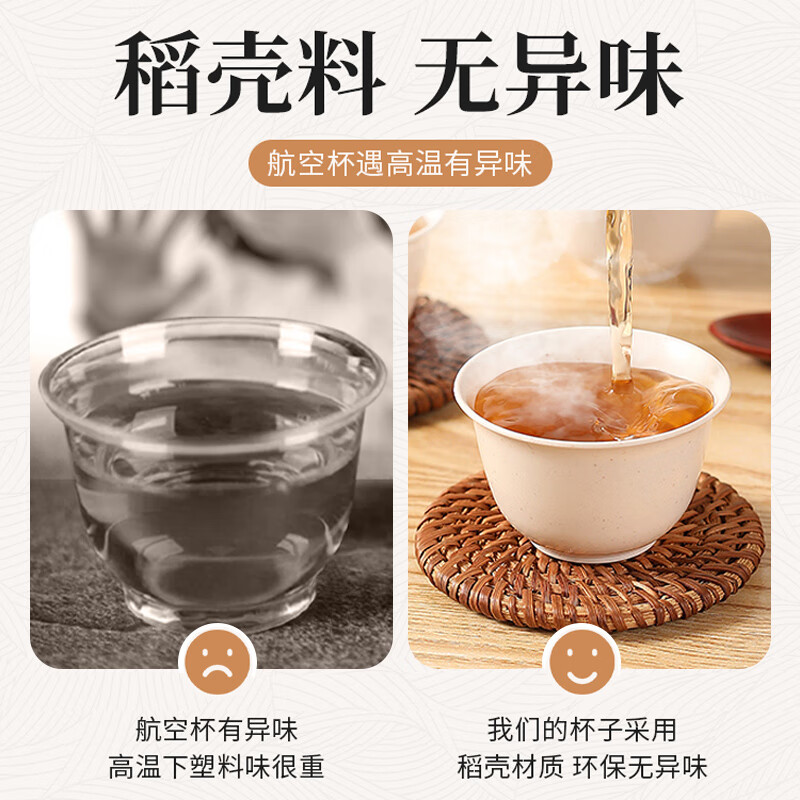 稻壳料 无异味

航空杯遇高温有异味

航空杯有异味
高温下塑料味很重

我们的杯子采用
稻壳材质 环保无异味