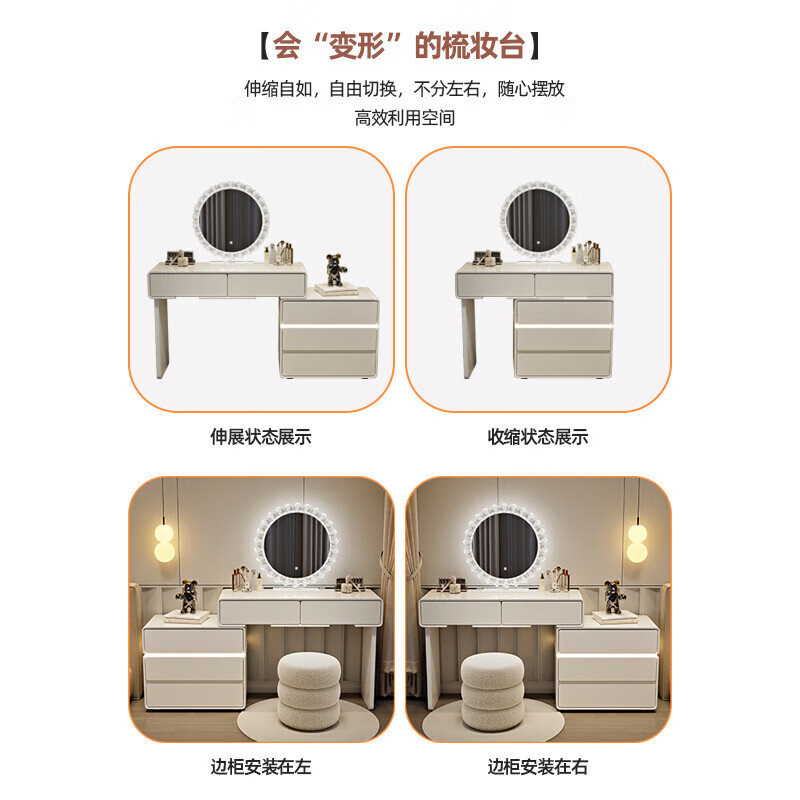 【会“变形”的梳妆台】

伸缩自如，自由切换，不分左右，随心摆放
高效利用空间

伸展状态展示

收缩状态展示

边柜安装在左

边柜安装在右