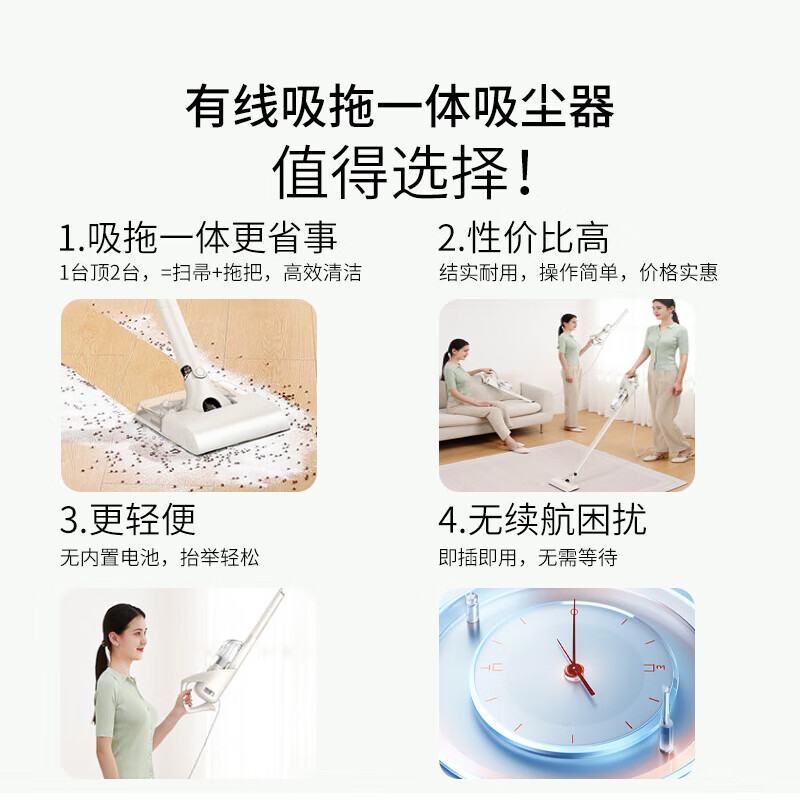 有线吸拖一体吸尘器
值得选择！

1.吸拖一体更省事
1台顶2台，=扫帚+拖把，高效清洁

2.性价比高
结实耐用，操作简单，价格实惠

3.更轻便
无内置电池，抬举轻松

4.无续航困扰
即插即用，无需等待