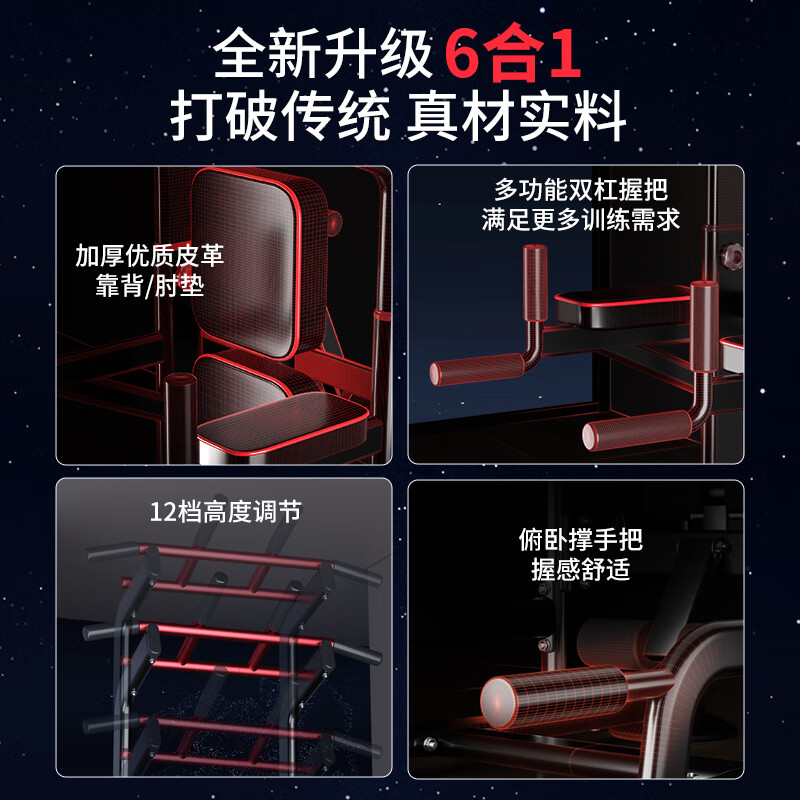 全新升级 6合1
打破传统 真材实料

加厚优质皮革
靠背/肘垫

多功能双杠握把
满足更多训练需求

12档高度调节

俯卧撑手把
握感舒适