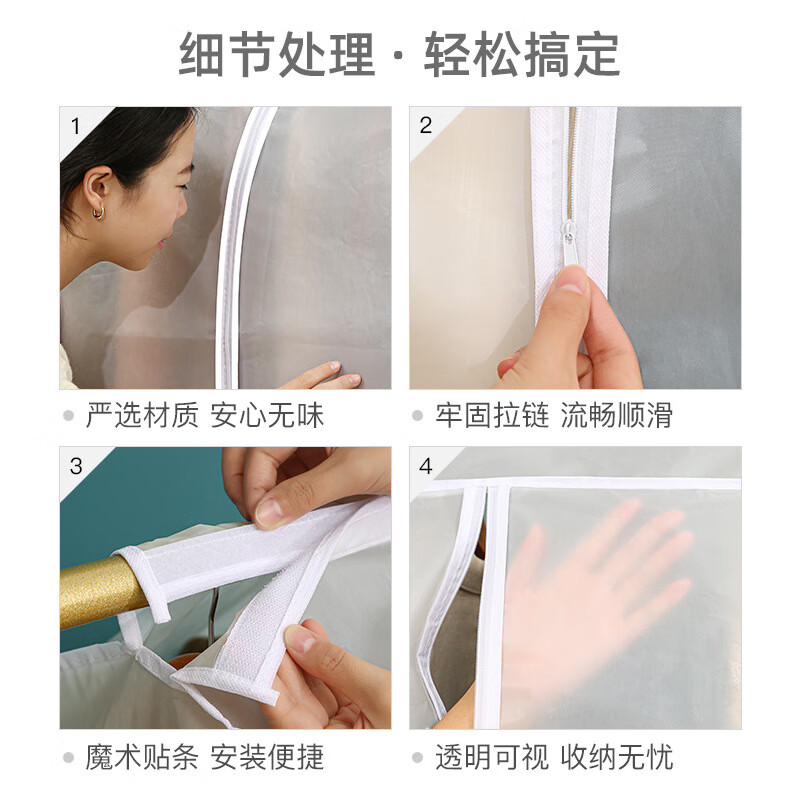 细节处理 · 轻松搞定

1

严选材质 安心无味

2

牢固拉链 流畅顺滑

3

魔术贴条 安装便捷

4

透明可视 收纳无忧