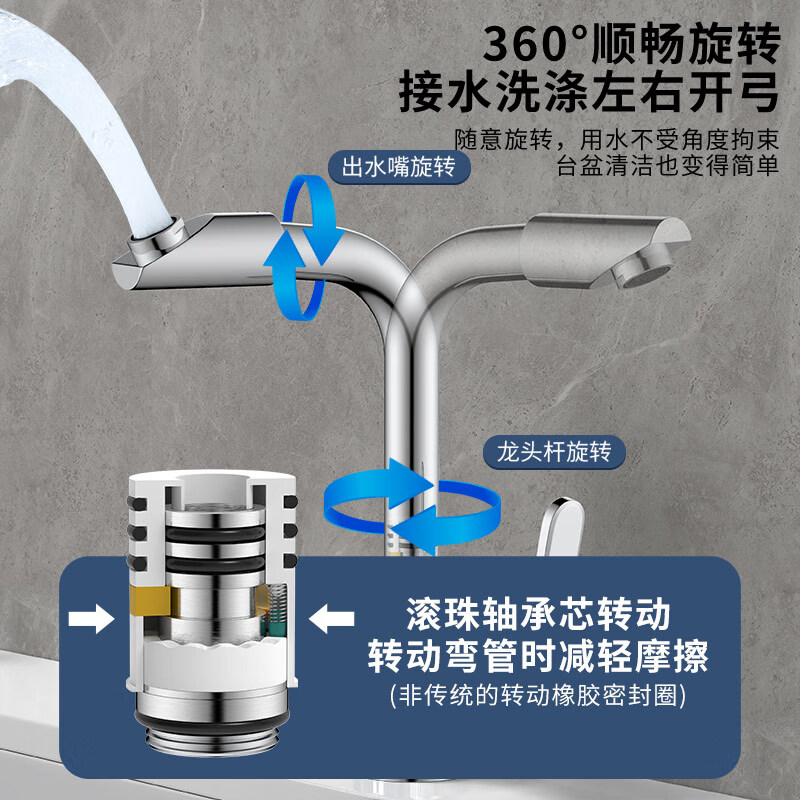 360°顺畅旋转
接水洗涤左右开弓

随意旋转，用水不受角度拘束
台盆清洁也变得简单

出水嘴旋转

龙头杆旋转

滚珠轴承芯转动
转动弯管时减轻摩擦
(非传统的转动橡胶密封圈)