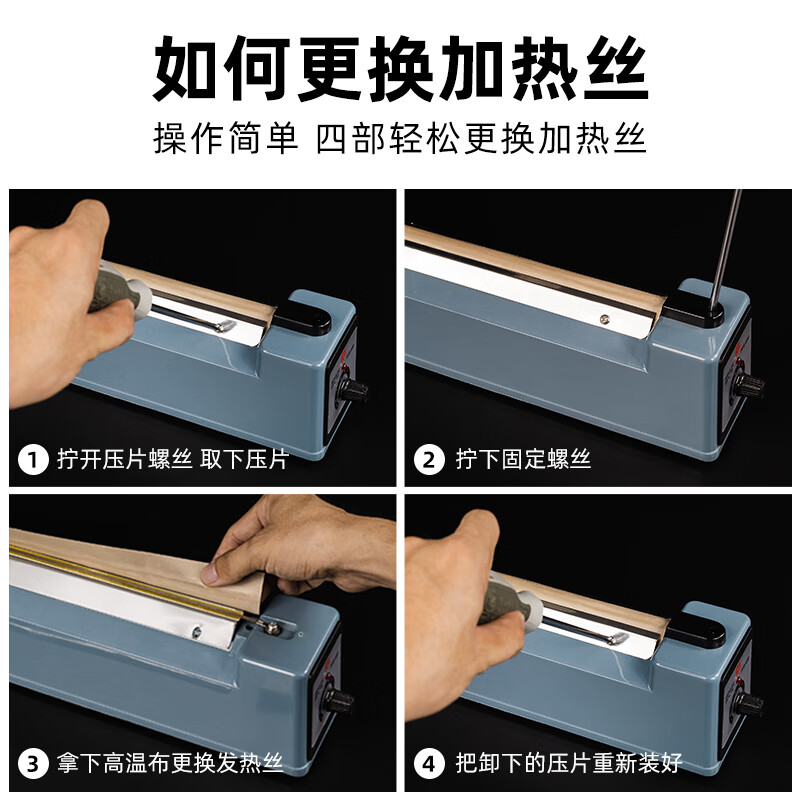 如何更换加热丝

操作简单 四部轻松更换加热丝

1 拧开压片螺丝 取下压片

2 拧下固定螺丝

3 拿下高温布更换发热丝

4 把卸下的压片重新装好