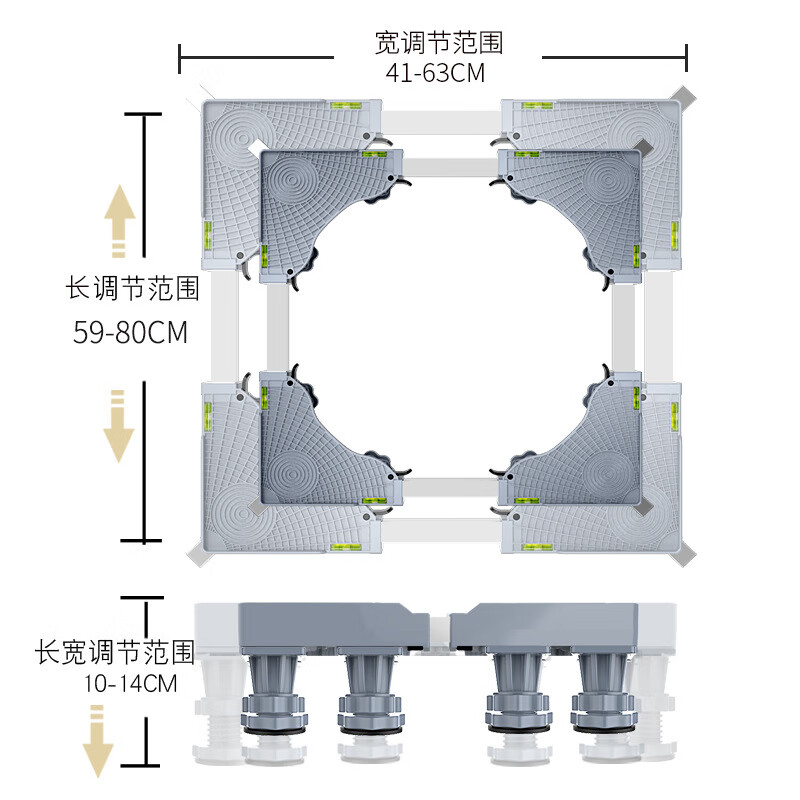 宽调节范围
41-63CM

长调节范围
59-80CM

长宽调节范围
10-14CM