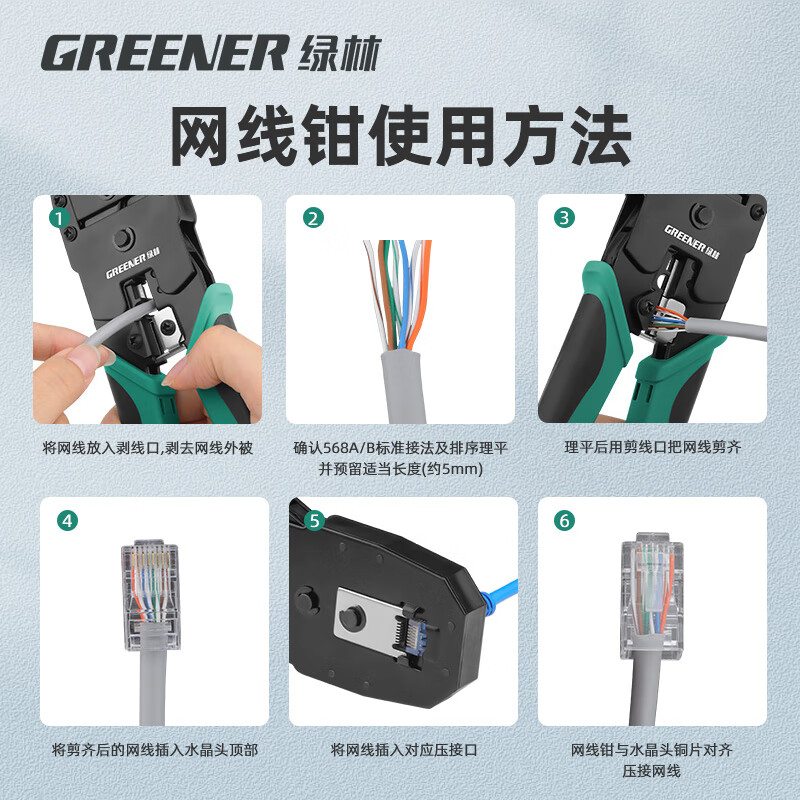 GREENER 绿林

网线钳使用方法

1
GREENER 绿林
将网线放入剥线口,剥去网线外被

2
确认568A/B标准接法及排序理平并预留适当长度(约5mm)

3
GREENER 绿林
理平后用剪线口把网线剪齐

4
将剪齐后的网线插入水晶头顶部

5
将网线插入对应压接口

6
网线钳与水晶头铜片对齐压接网线