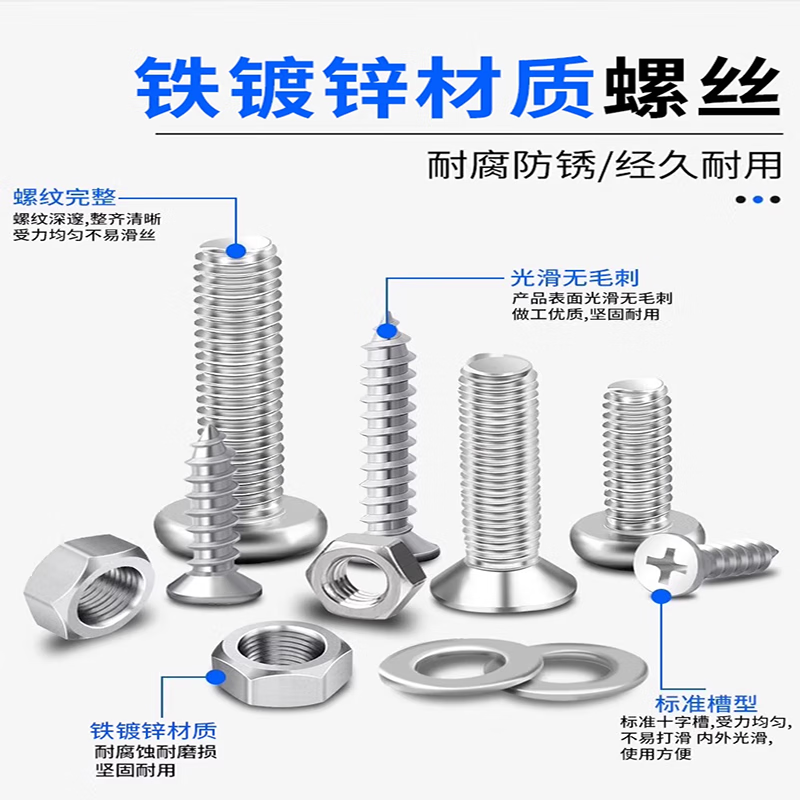 铁镀锌材质螺丝

耐腐防锈/经久耐用

螺纹完整
螺纹深邃,整齐清晰
受力均匀不易滑丝

光滑无毛刺
产品表面光滑无毛刺
做工优质,坚固耐用

标准槽型
标准十字槽,受力均匀,
不易打滑 内外光滑,
使用方便

铁镀锌材质
耐腐蚀耐磨损
坚固耐用