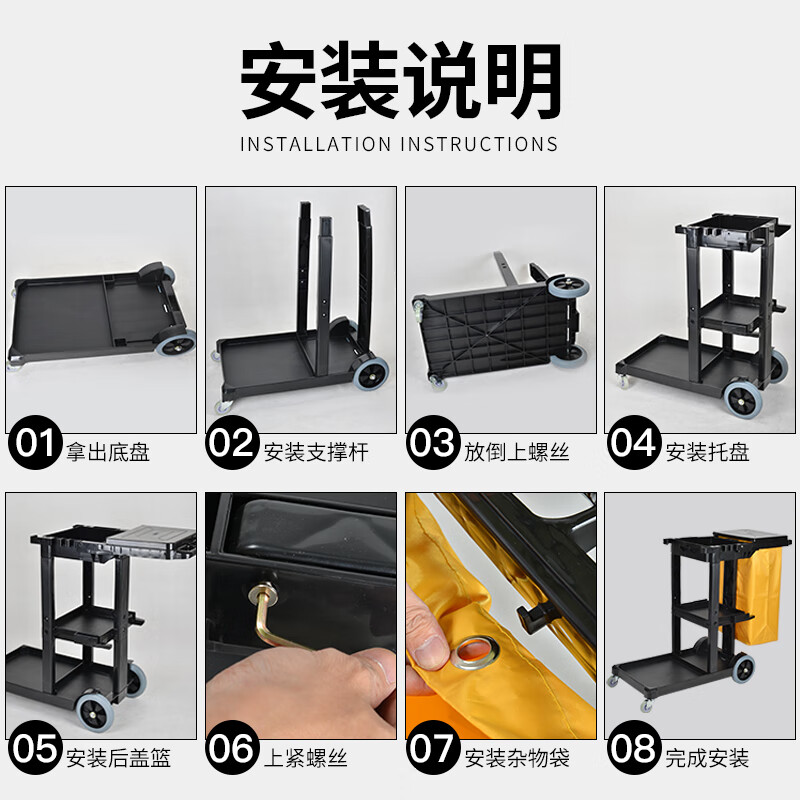 安装说明

INSTALLATION INSTRUCTIONS

01 拿出底盘

02 安装支撑杆

03 放倒上螺丝

04 安装托盘

05 安装后盖篮

06 上紧螺丝

07 安装杂物袋

08 完成安装