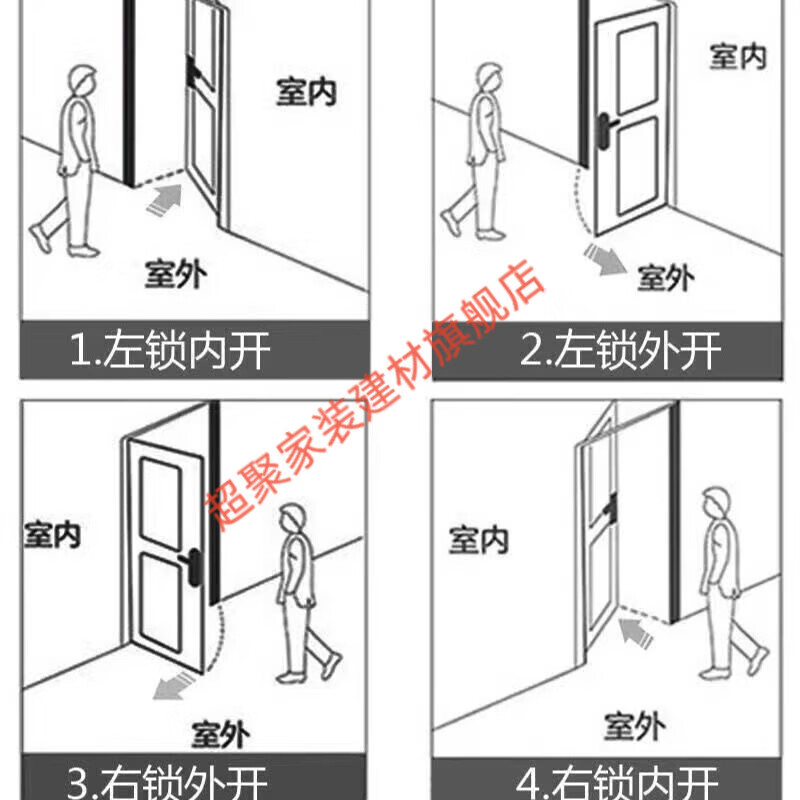 室内

室外

1.左锁内开

室内

室外

2.左锁外开

超聚家装建材旗舰店

室内

室外

3.右锁外开

室内

室外

4.右锁内开