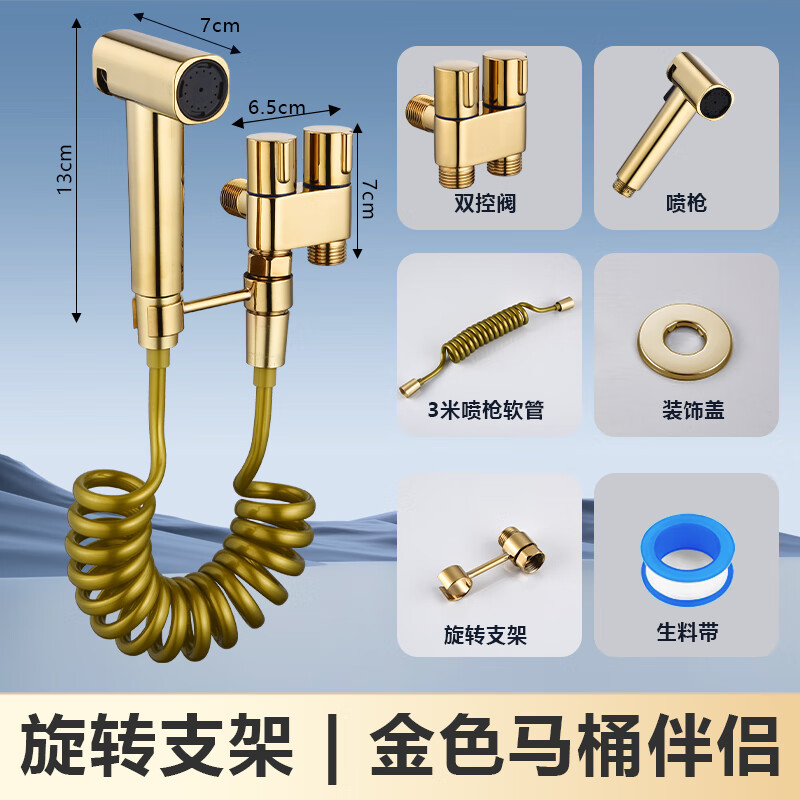 7cm

13cm

6.5cm

7cm

双控阀

喷枪

3米喷枪软管

装饰盖

旋转支架

生料带

旋转支架 | 金色马桶伴侣