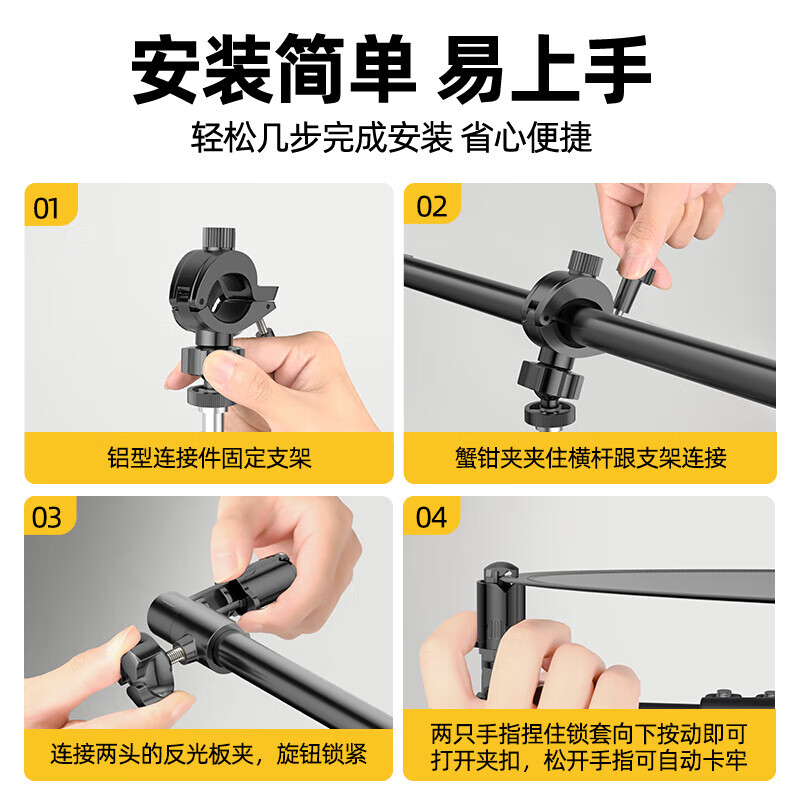 安装简单 易上手

轻松几步完成安装 省心便捷

01

铝型连接件固定支架

02

蟹钳夹夹住横杆跟支架连接

03

连接两头的反光板夹，旋钮锁紧

04

两只手指捏住锁套向下按动即可打开夹扣，松开手指可自动卡牢