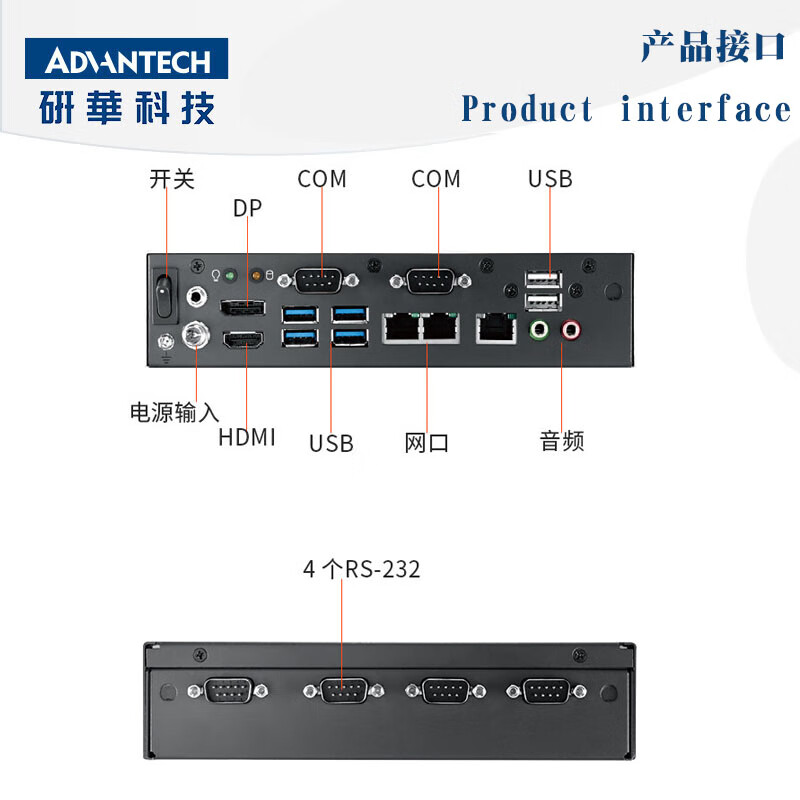 ADVANTECH
研華科技

产品接口
Product interface

开关
DP
COM
COM
USB

电源输入
HDMI
USB
网口
音频

4 个RS-232