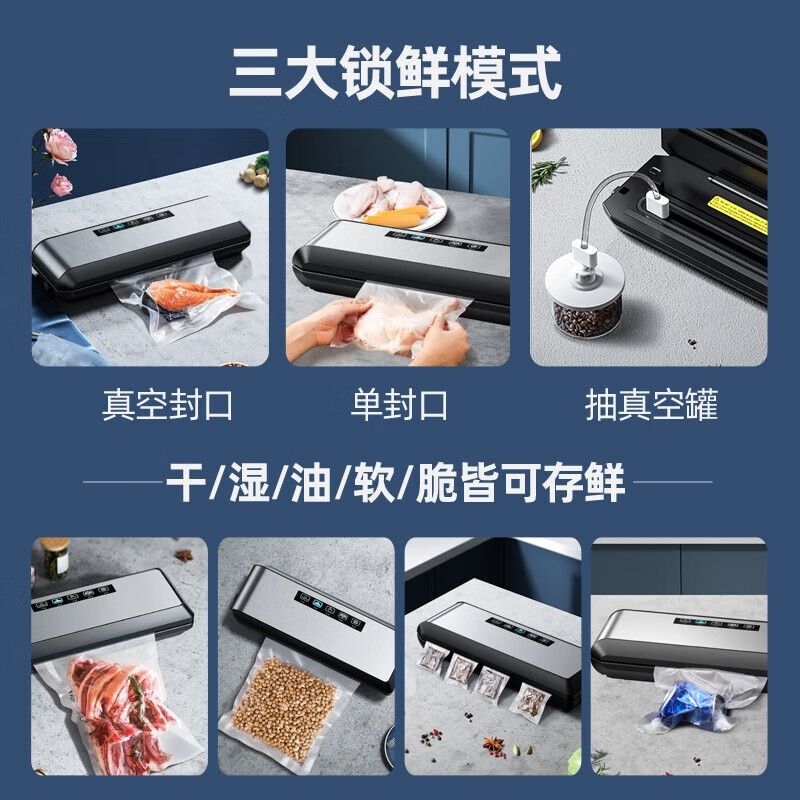 三大锁鲜模式

真空封口

单封口

抽真空罐

干/湿/油/软/脆皆可存鲜