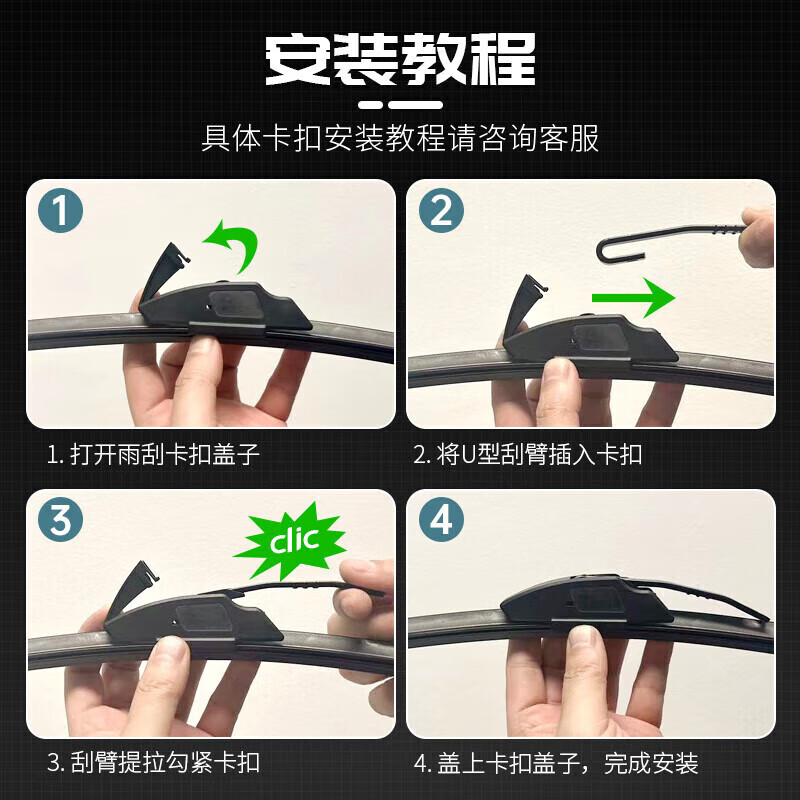 安装教程

具体卡扣安装教程请咨询客服

1

1. 打开雨刮卡扣盖子

2

2. 将U型刮臂插入卡扣

3

clic

3. 刮臂提拉勾紧卡扣

4

4. 盖上卡扣盖子，完成安装