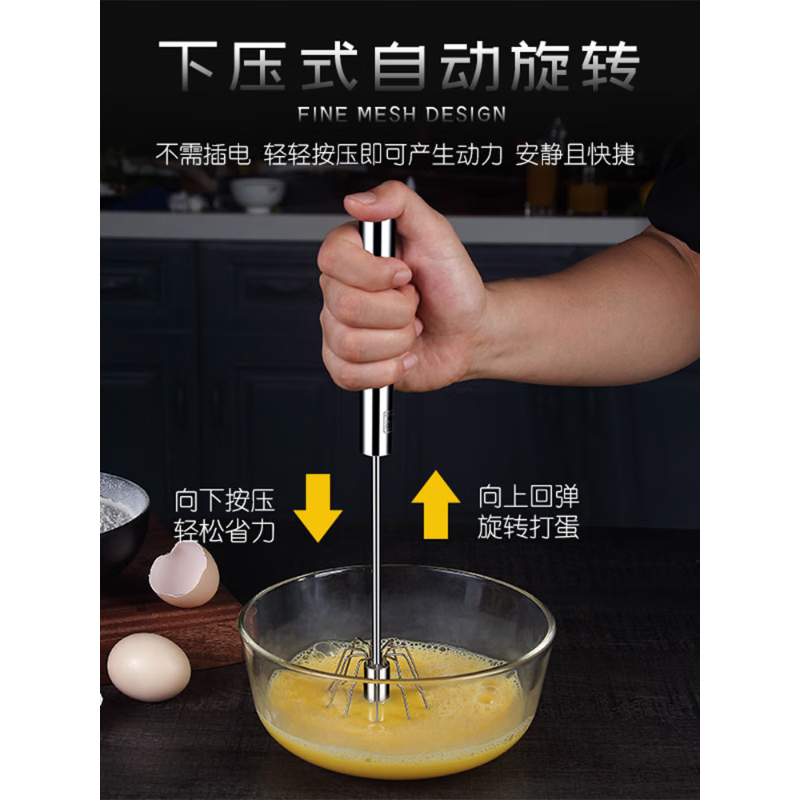 下压式自动旋转
FINE MESH DESIGN
不需插电 轻轻按压即可产生动力 安静且快捷

向下按压
轻松省力

向上回弹
旋转打蛋