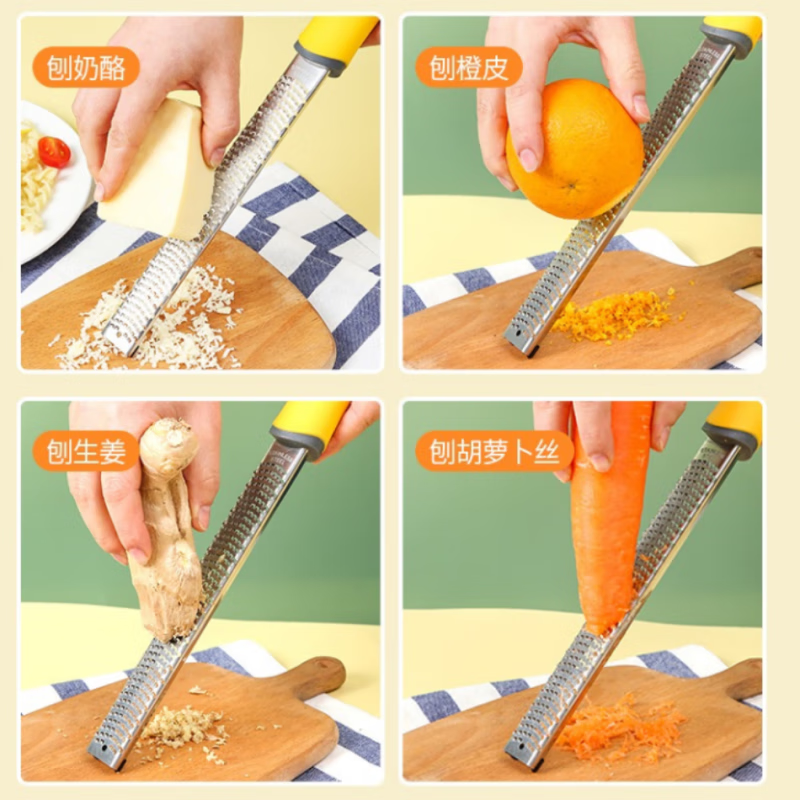 刨奶酪

刨橙皮

刨生姜

刨胡萝卜丝