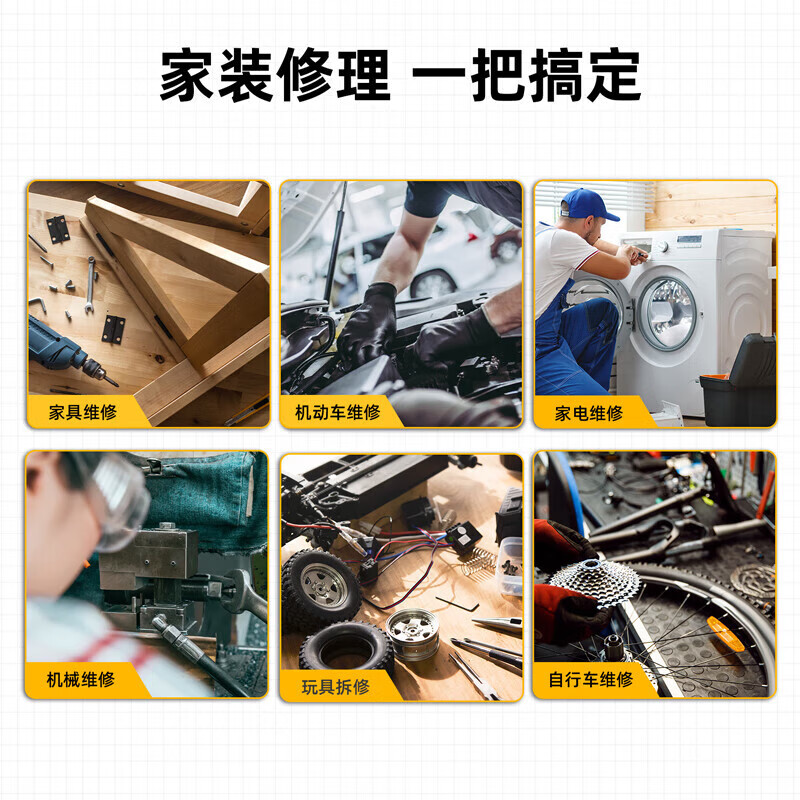 家装修理 一把搞定

家具维修

机动车维修

家电维修

机械维修

玩具拆修

自行车维修