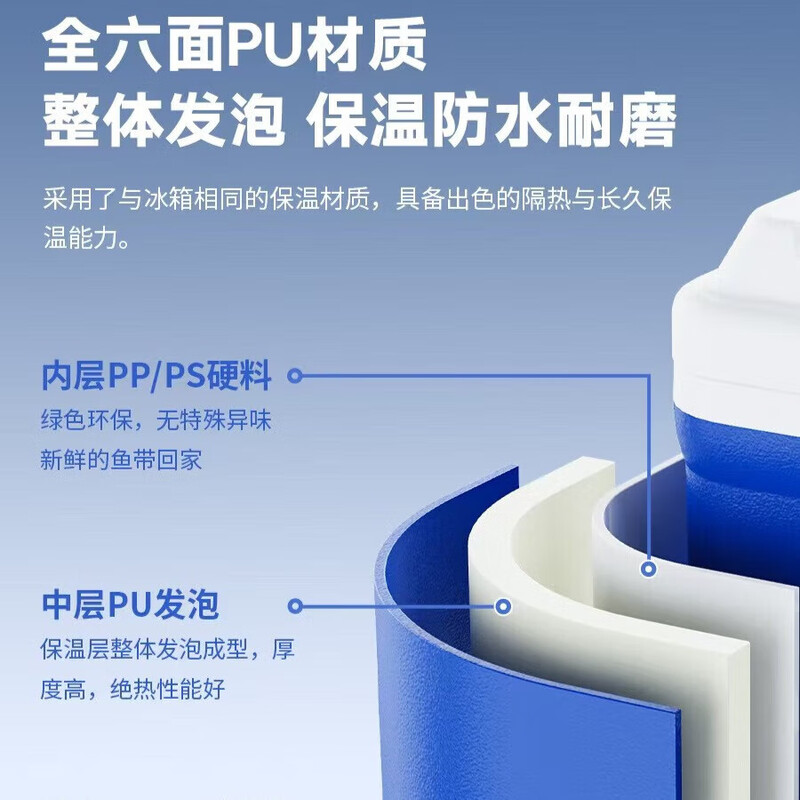 全六面PU材质
整体发泡 保温防水耐磨

采用了与冰箱相同的保温材质，具备出色的隔热与长久保温能力。

内层PP/PS硬料
绿色环保，无特殊异味
新鲜的鱼带回家

中层PU发泡
保温层整体发泡成型，厚度高，绝热性能好