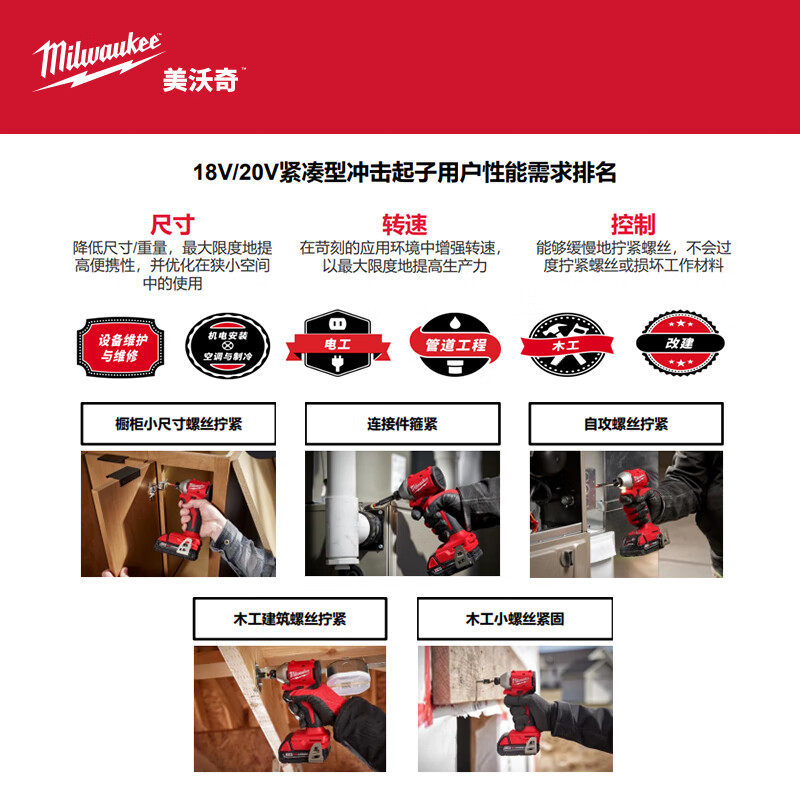 Milwaukee 美沃奇™

18V/20V紧凑型冲击起子用户性能需求排名

尺寸
降低尺寸/重量，最大限度地提高便携性，并优化在狭小空间中的使用

转速
在苛刻的应用环境中增强转速，以最大限度地提高生产力

控制
能够缓慢地拧紧螺丝，不会过度拧紧螺丝或损坏工作材料

设备维护与维修

机电安装 空调与制冷

电工

管道工程

木工

改建

橱柜小尺寸螺丝拧紧

连接件箍紧

自攻螺丝拧紧

木工建筑螺丝拧紧

木工小螺丝紧固