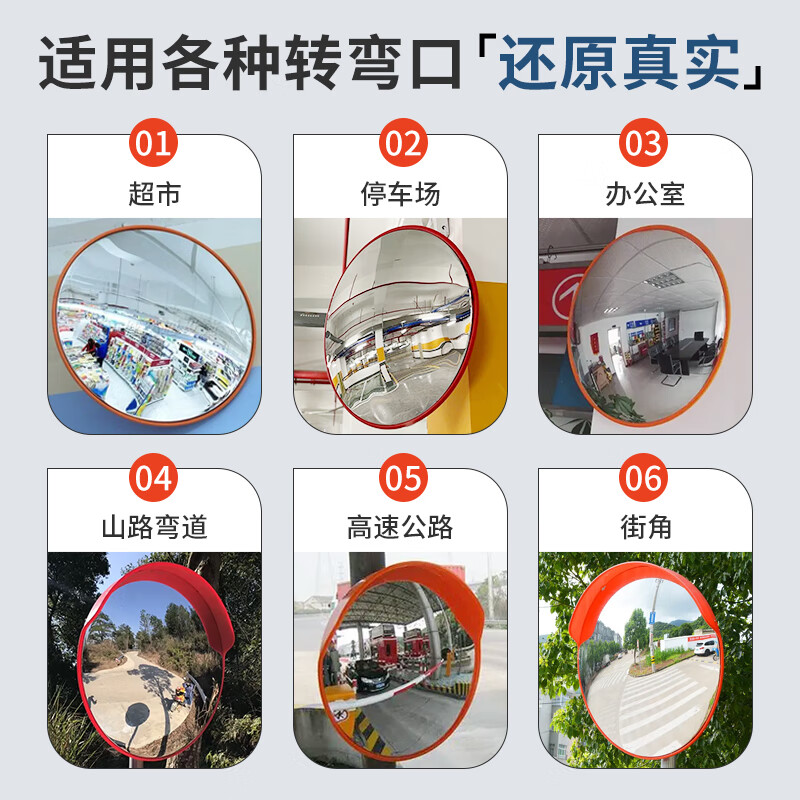 适用各种转弯口「还原真实」

01
超市

02
停车场

03
办公室

04
山路弯道

05
高速公路

06
街角