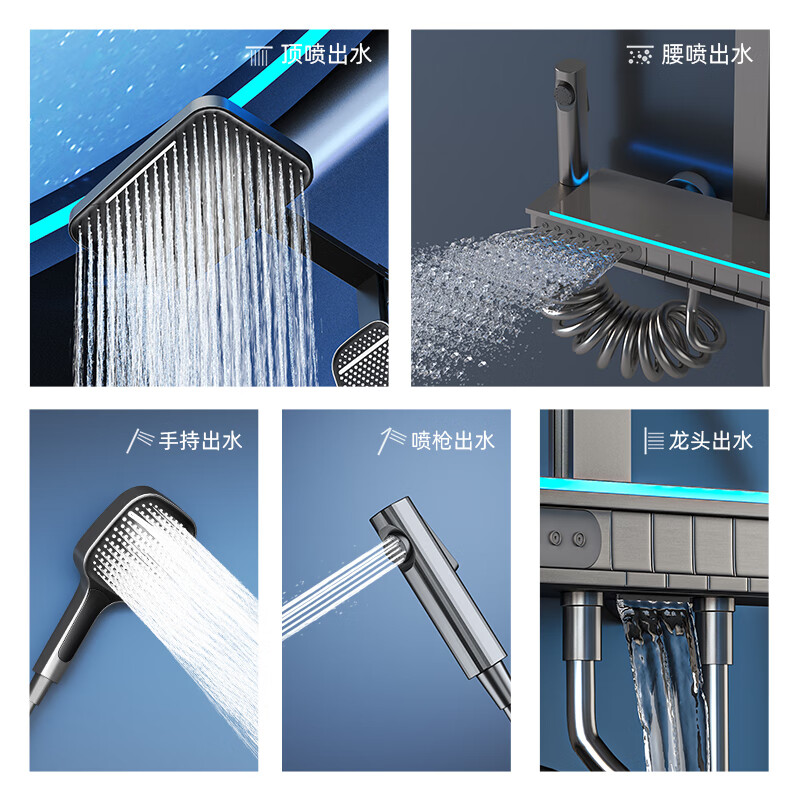 顶喷出水

腰喷出水

手持出水

喷枪出水

龙头出水