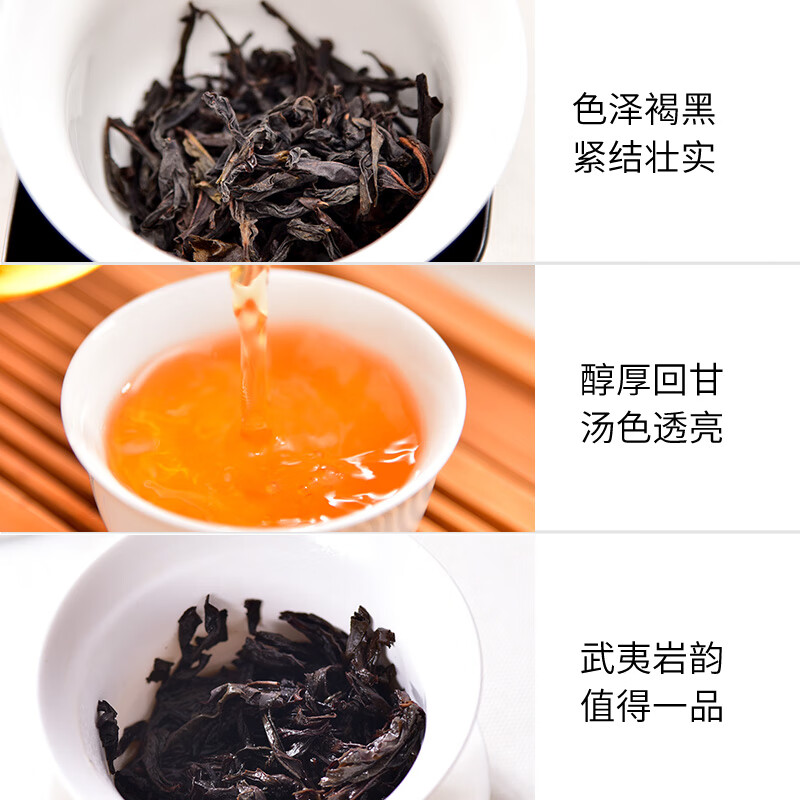 色泽褐黑
紧结壮实

醇厚回甘
汤色透亮

武夷岩韵
值得一品