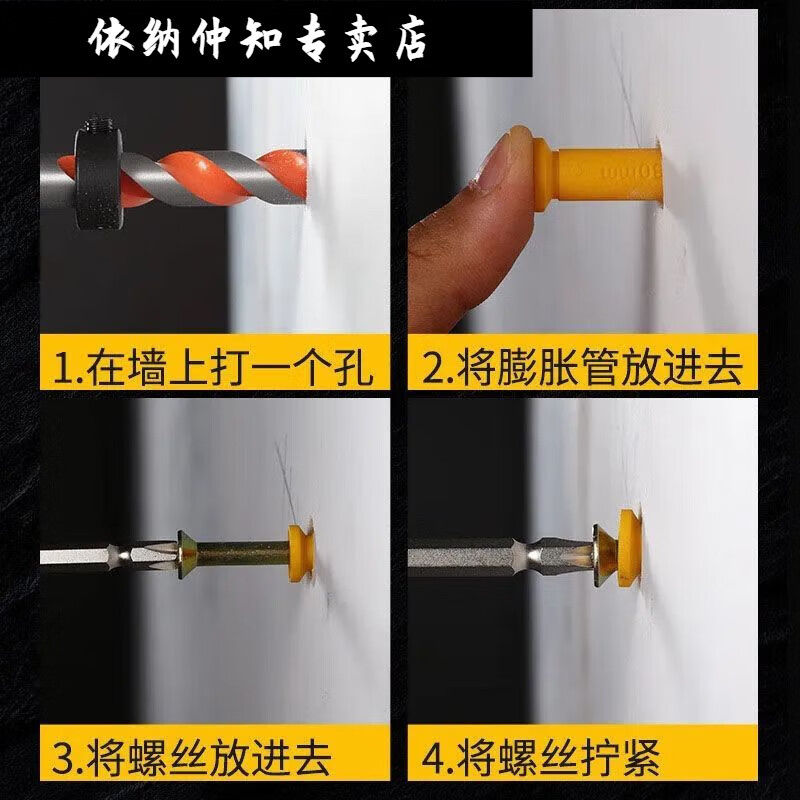 依纳仲知专卖店

1.在墙上打一个孔

2.将膨胀管放进去

3.将螺丝放进去

4.将螺丝拧紧