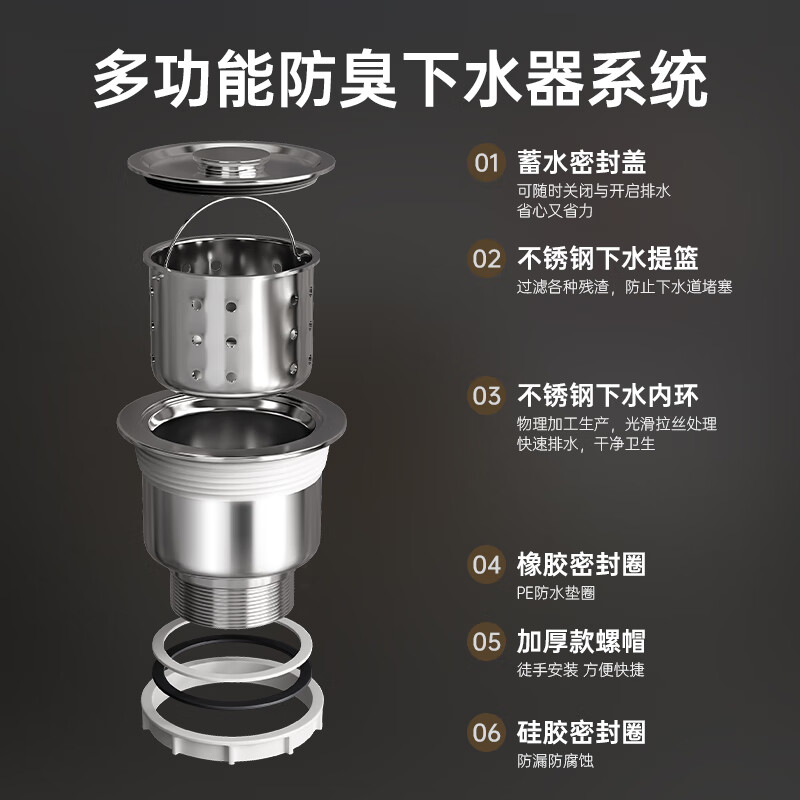 多功能防臭下水器系统

01 蓄水密封盖
可随时关闭与开启排水
省心又省力

02 不锈钢下水提篮
过滤各种残渣，防止下水道堵塞

03 不锈钢下水内环
物理加工生产，光滑拉丝处理
快速排水，干净卫生

04 橡胶密封圈
PE防水垫圈

05 加厚款螺帽
徒手安装 方便快捷

06 硅胶密封圈
防漏防腐蚀