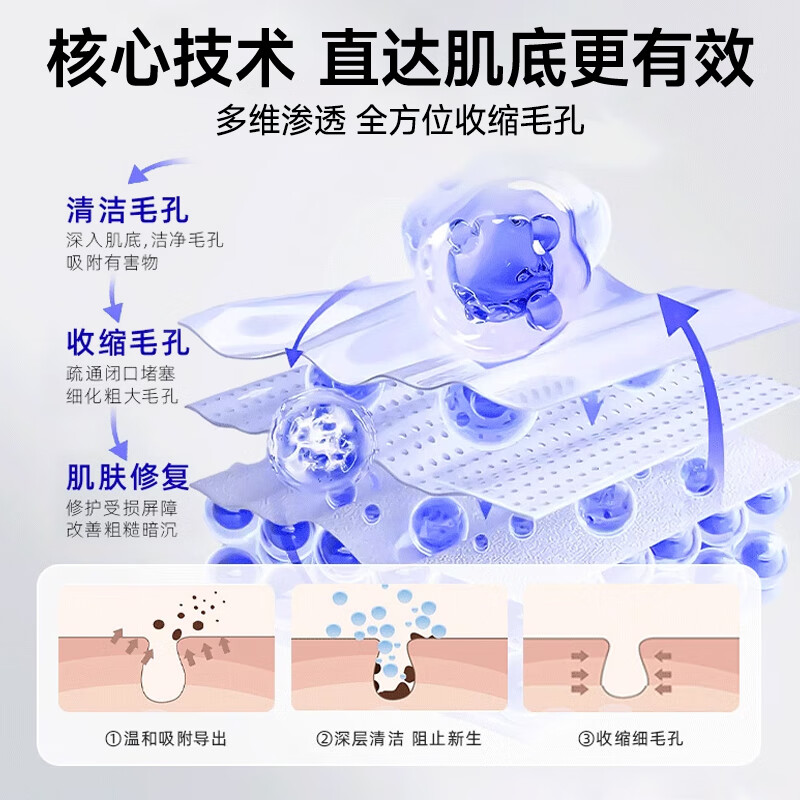 核心技术 直达肌底更有效

多维渗透 全方位收缩毛孔

清洁毛孔
深入肌底，洁净毛孔
吸附有害物

收缩毛孔
疏通闭口堵塞
细化粗大毛孔

肌肤修复
修护受损屏障
改善粗糙暗沉

①温和吸附导出

②深层清洁 阻止新生

③收缩细毛孔