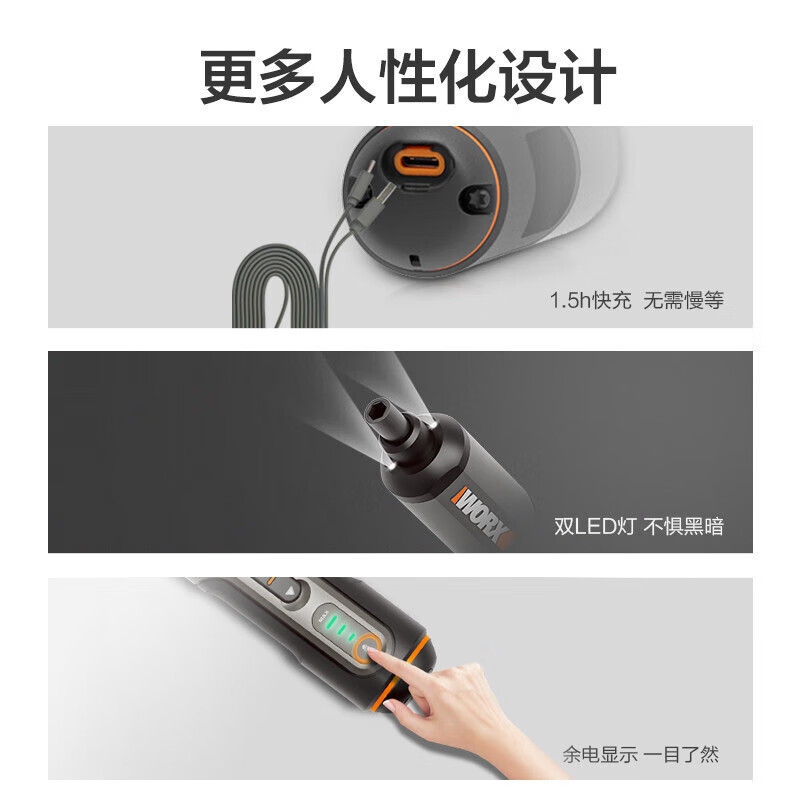 更多人性化设计

1.5h快充 无需慢等

WORX

双LED灯 不惧黑暗

MAX

余电显示 一目了然