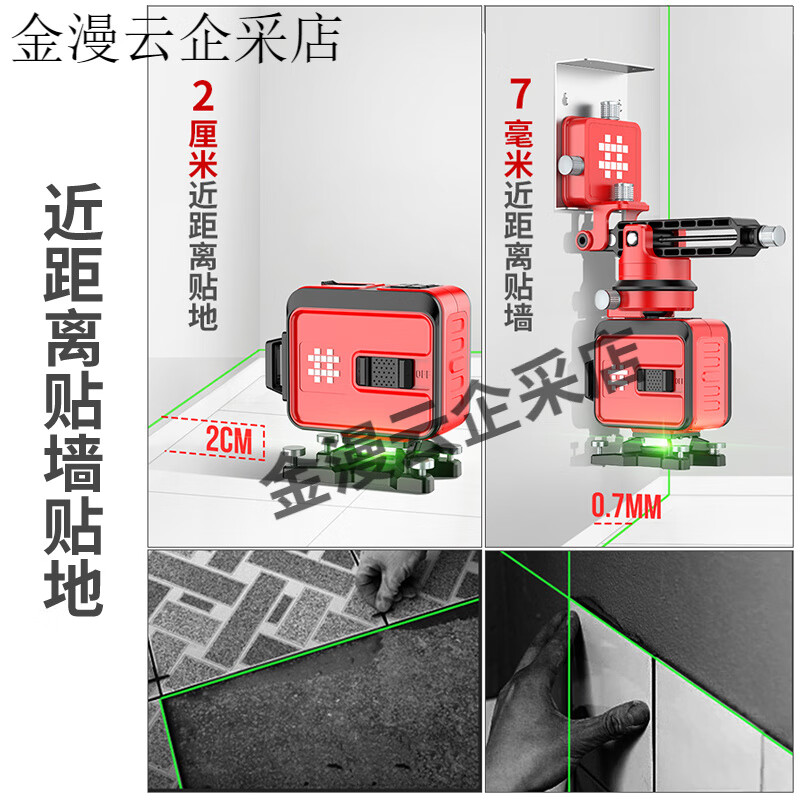 金漫云企采店

近距离贴墙贴地

2厘米近距离贴地

2CM

7毫米近距离贴墙

0.7MM

金漫云企采店