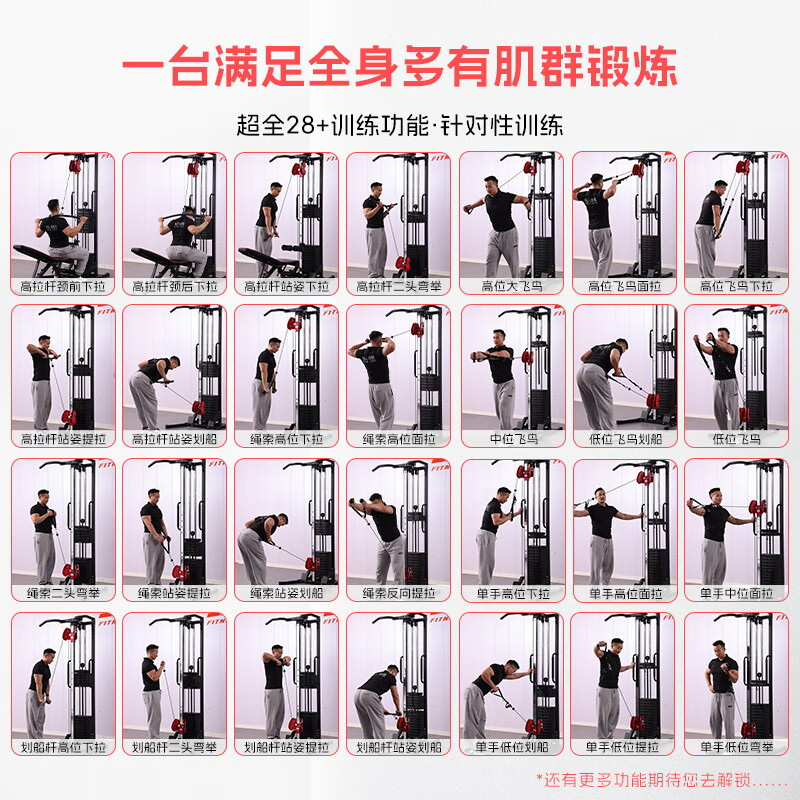 一台满足全身多有肌群锻炼

超全28+训练功能·针对性训练

高拉杆颈前下拉
高拉杆颈后下拉
高拉杆站姿下拉
高拉杆二头弯举
高位大飞鸟
高位飞鸟面拉
高位飞鸟下拉

高拉杆站姿提拉
高拉杆站姿划船
绳索高位下拉
绳索高位面拉
中位飞鸟
低位飞鸟划船
低位飞鸟

绳索二头弯举
绳索站姿提拉
绳索站姿划船
绳索反向提拉
单手高位下拉
单手高位面拉
单手中位面拉

划船杆高位下拉
划船杆二头弯举
划船杆站姿提拉
划船杆站姿划船
单手低位划船
单手低位提拉
单手低位弯举

*还有更多功能期待您去解锁......