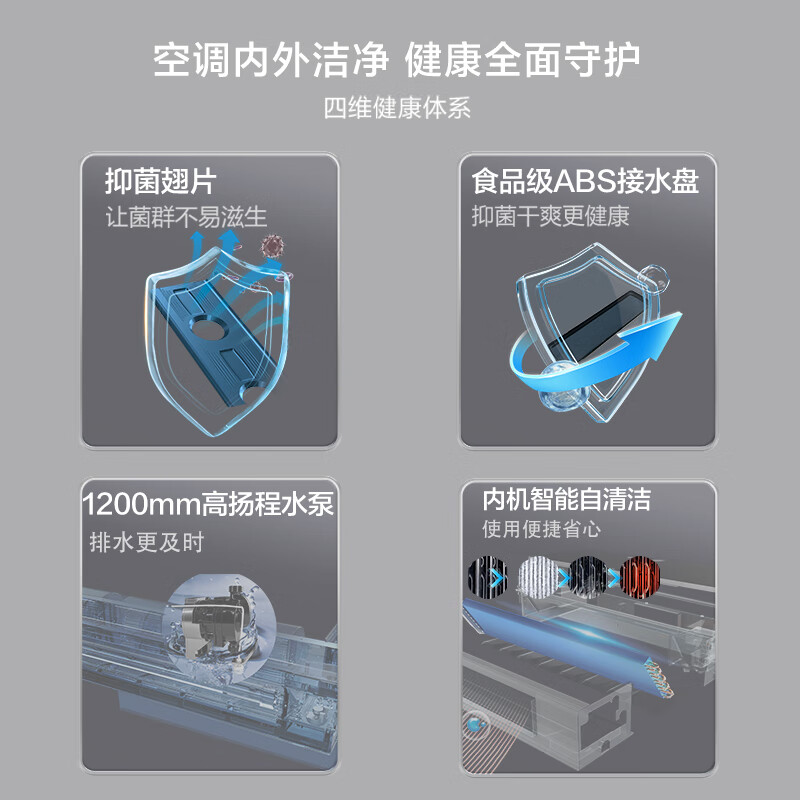 空调内外洁净 健康全面守护

四维健康体系

抑菌翅片

让菌群不易滋生

食品级ABS接水盘

抑菌干爽更健康

1200mm高扬程水泵

排水更及时

内机智能自清洁

使用便捷省心