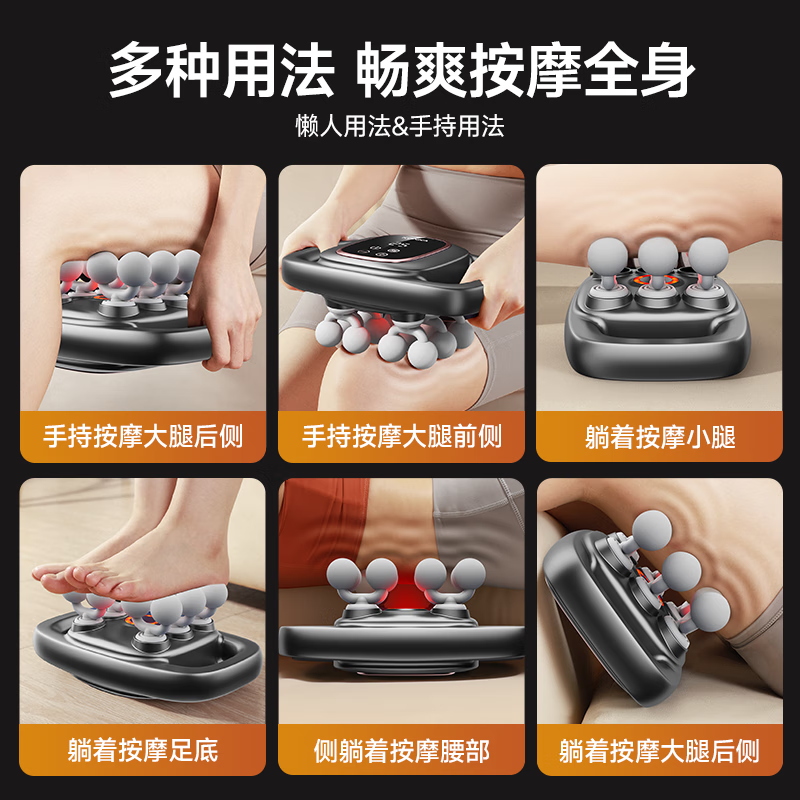 多种用法 畅爽按摩全身

懒人用法&手持用法

手持按摩大腿后侧

手持按摩大腿前侧

躺着按摩小腿

躺着按摩足底

侧躺着按摩腰部

躺着按摩大腿后侧