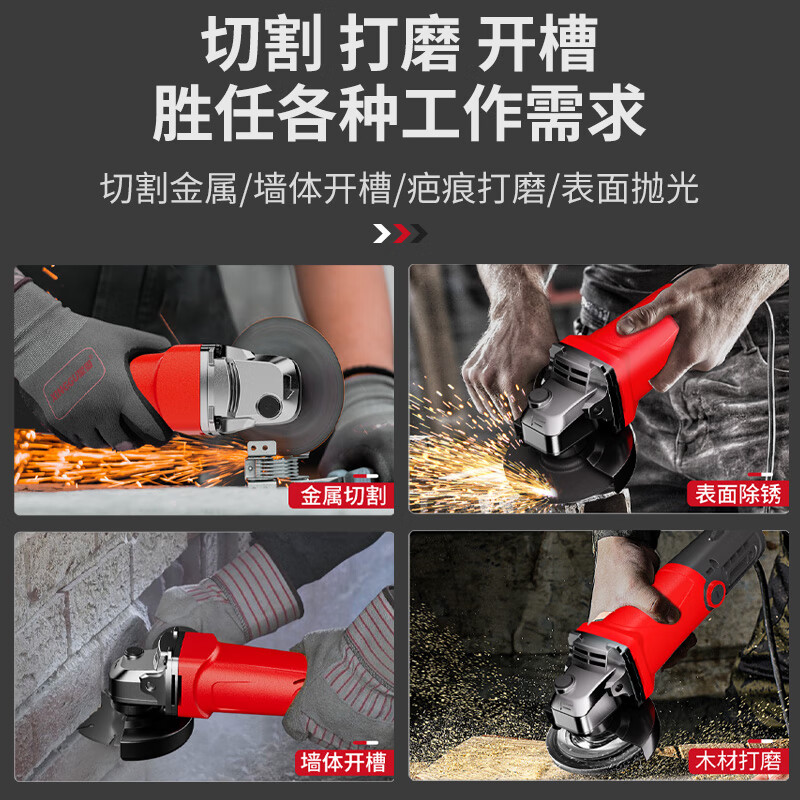 切割 打磨 开槽
胜任各种工作需求

切割金属/墙体开槽/疤痕打磨/表面抛光

金属切割

表面除锈

墙体开槽

木材打磨