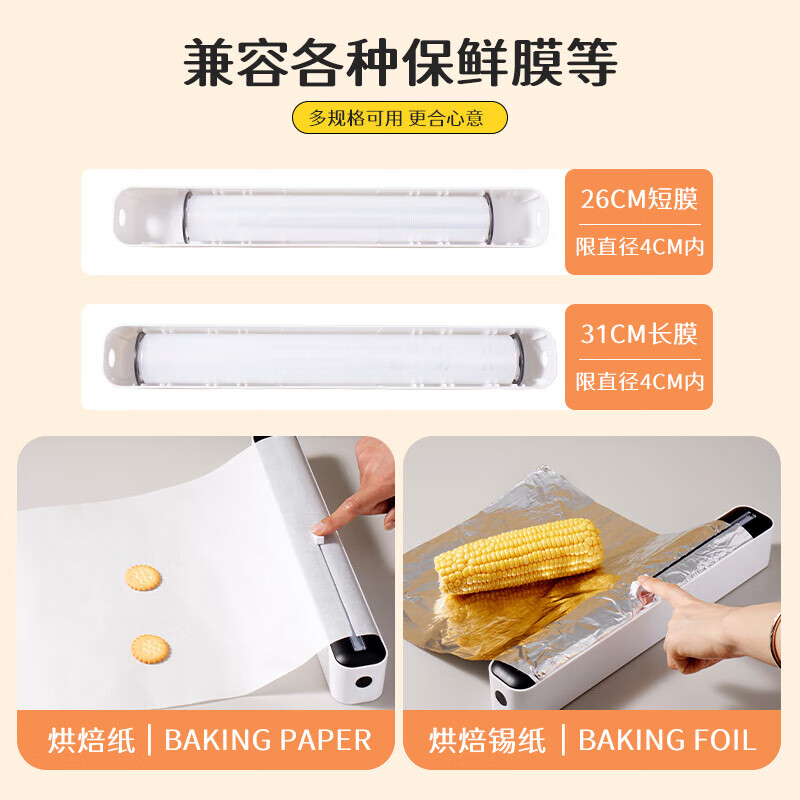 兼容各种保鲜膜等

多规格可用 更合心意

26CM短膜
限直径4CM内

31CM长膜
限直径4CM内

烘焙纸 | BAKING PAPER

烘焙锡纸 | BAKING FOIL