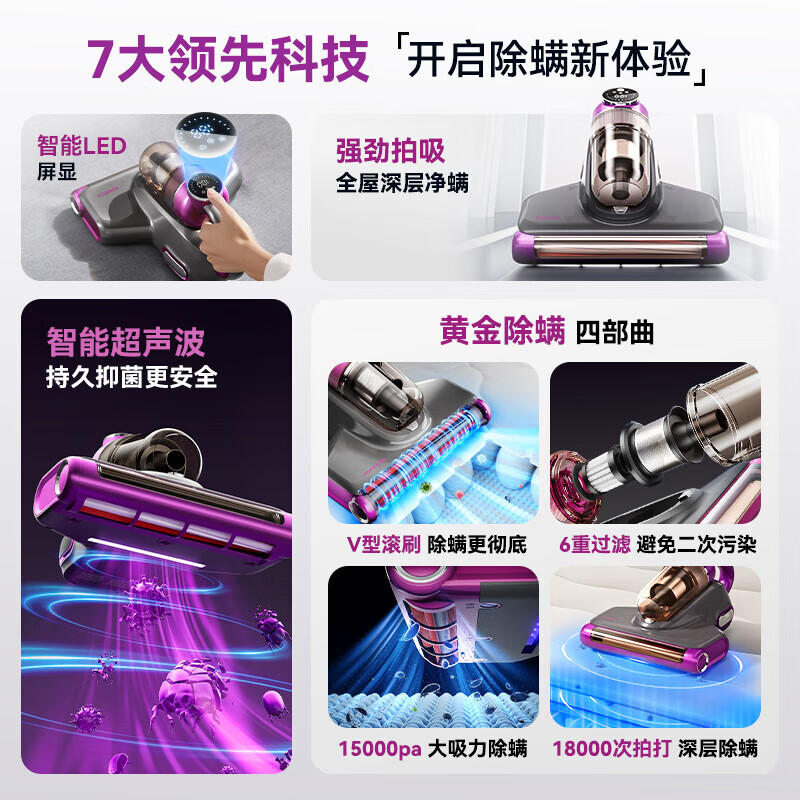 7大领先科技「开启除螨新体验」

智能LED
屏显

强劲拍吸
全屋深层净螨

智能超声波
持久抑菌更安全

黄金除螨 四部曲

V型滚刷 除螨更彻底

6重过滤 避免二次污染

15000pa 大吸力除螨

18000次拍打 深层除螨