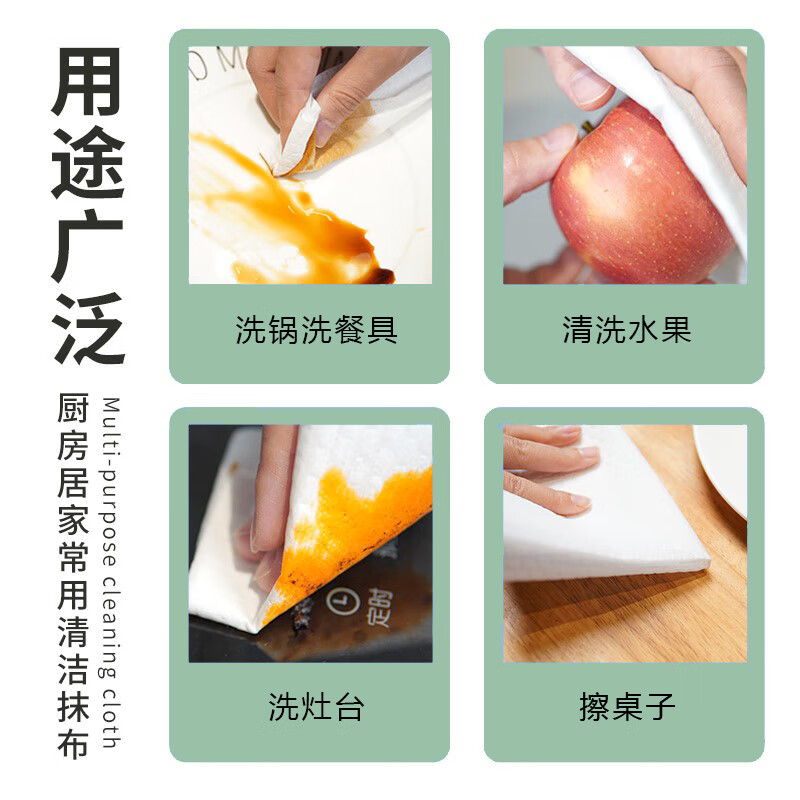 用途广泛

厨房居家常用清洁抹布

Multi-purpose cleaning cloth

洗锅洗餐具

清洗水果

定时

洗灶台

擦桌子