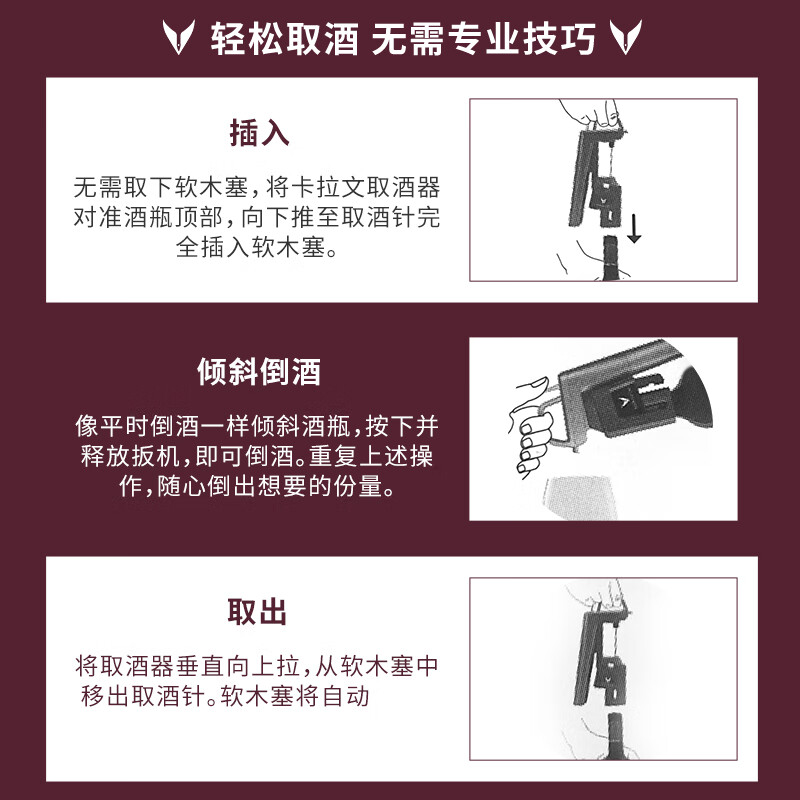 轻松取酒 无需专业技巧

插入

无需取下软木塞，将卡拉文取酒器对准酒瓶顶部，向下推至取酒针完全插入软木塞。

倾斜倒酒

像平时倒酒一样倾斜酒瓶，按下并释放扳机，即可倒酒。重复上述操作，随心倒出想要的份量。

取出

将取酒器垂直向上拉，从软木塞中移出取酒针。软木塞将自动