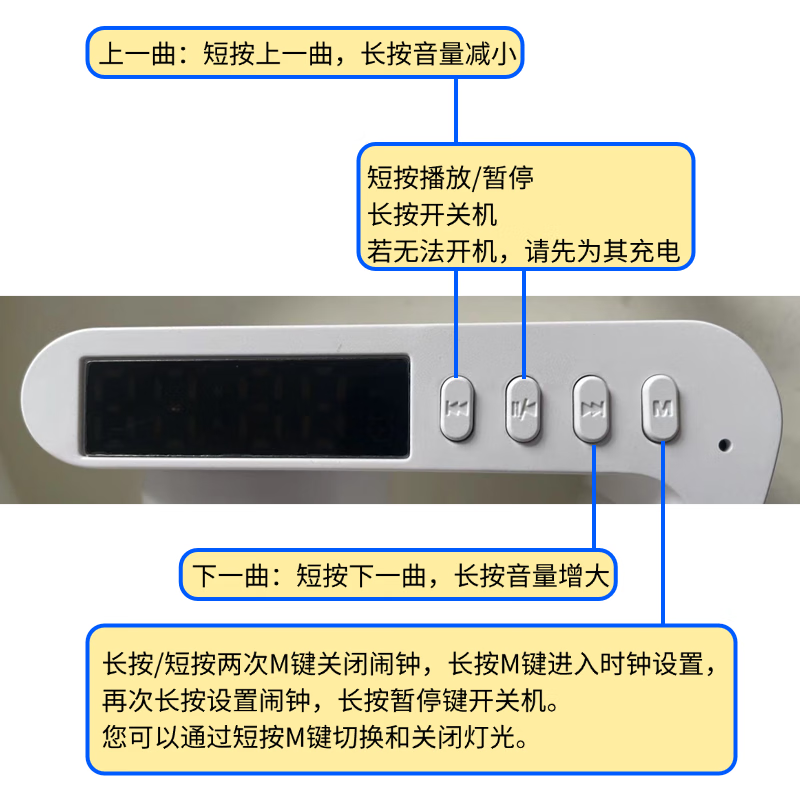 上一曲：短按上一曲，长按音量减小

短按播放/暂停
长按开关机
若无法开机，请先为其充电

M

下一曲：短按下一曲，长按音量增大

长按/短按两次M键关闭闹钟，长按M键进入时钟设置，再次长按设置闹钟，长按暂停键开关机。
您可以通过短按M键切换和关闭灯光。