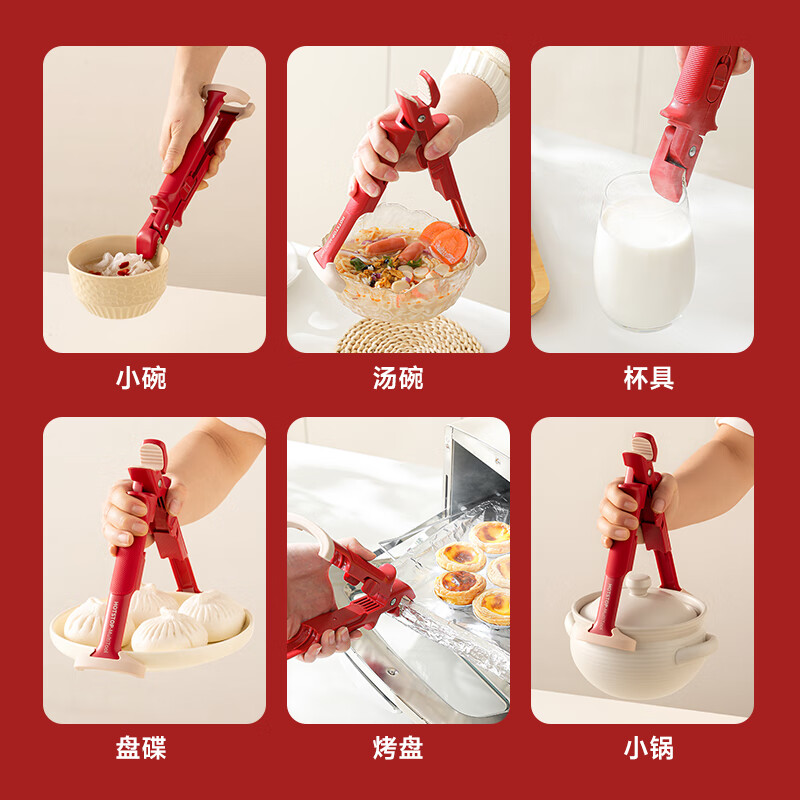 小碗

汤碗

杯具

盘碟

烤盘

小锅