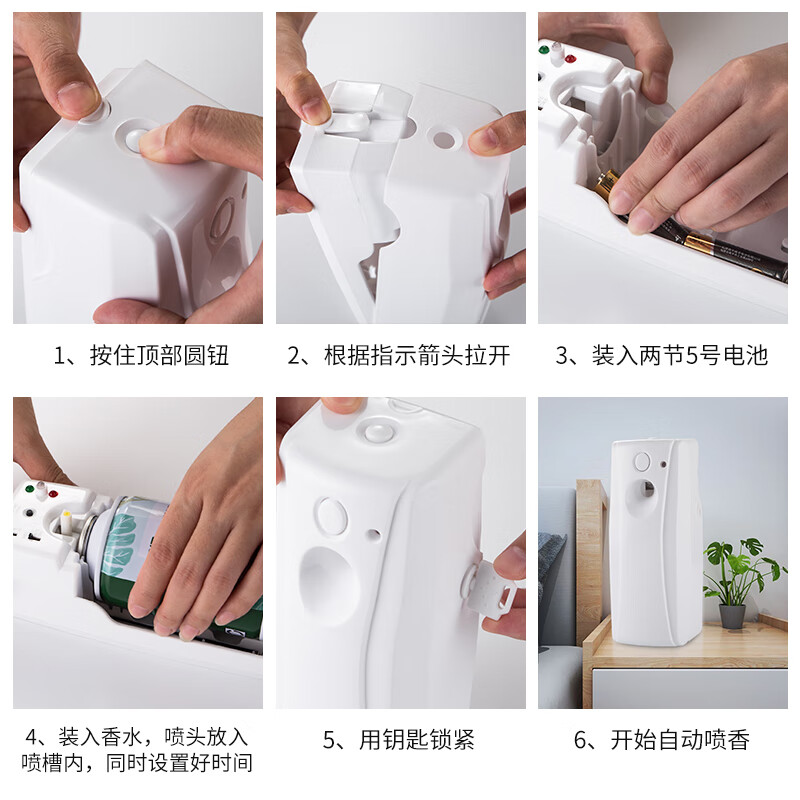 1、按住顶部圆钮

2、根据指示箭头拉开

3、装入两节5号电池

4、装入香水，喷头放入喷槽内，同时设置好时间

5、用钥匙锁紧

6、开始自动喷香