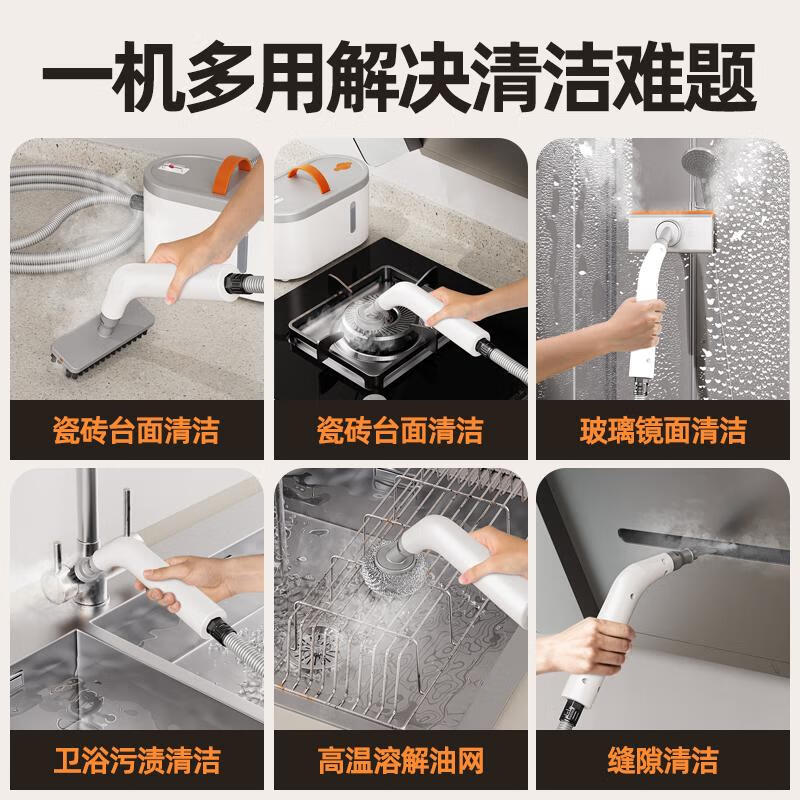 一机多用解决清洁难题

瓷砖台面清洁

瓷砖台面清洁

玻璃镜面清洁

卫浴污渍清洁

高温溶解油网

缝隙清洁