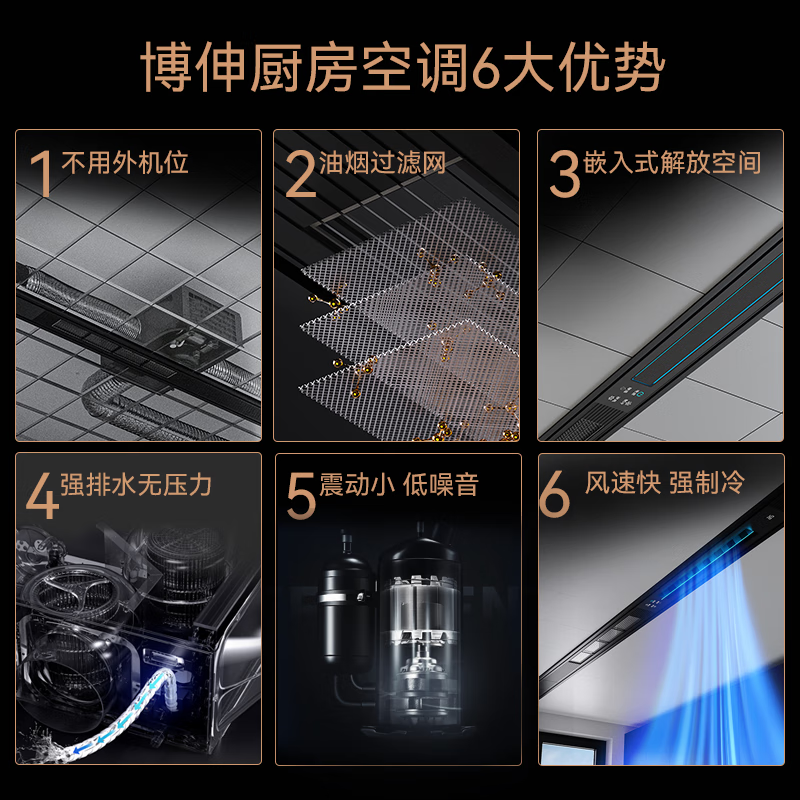 博伸厨房空调6大优势

1 不用外机位

2 油烟过滤网

3 嵌入式解放空间

4 强排水无压力

5 震动小 低噪音

6 风速快 强制冷