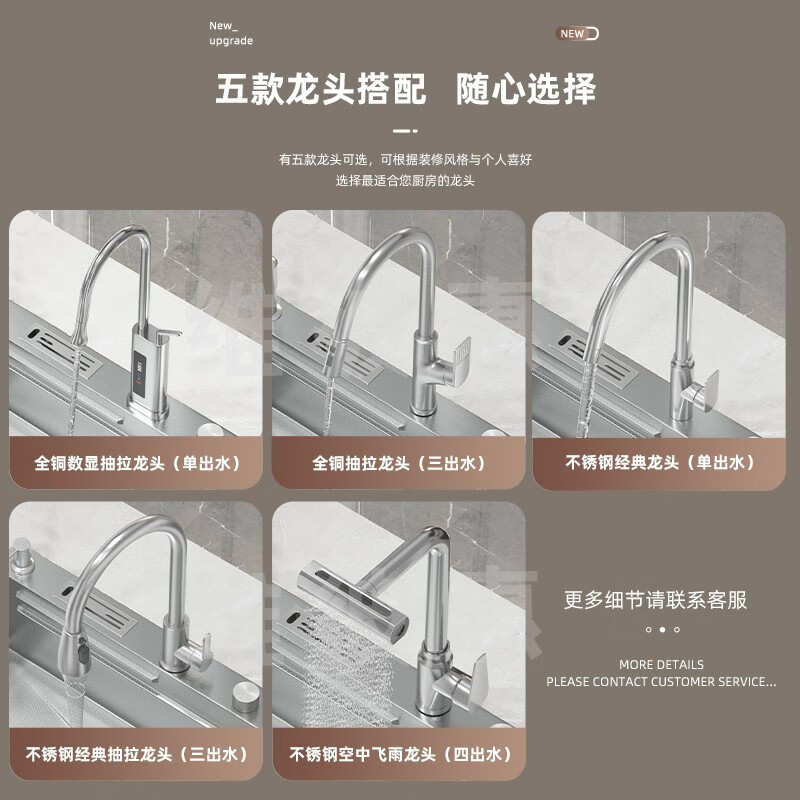 New_
upgrade

NEW

五款龙头搭配 随心选择

有五款龙头可选，可根据装修风格与个人喜好
选择最适合您厨房的龙头

全铜数显抽拉龙头（单出水）

全铜抽拉龙头（三出水）

不锈钢经典龙头（单出水）

不锈钢经典抽拉龙头（三出水）

不锈钢空中飞雨龙头（四出水）

更多细节请联系客服

MORE DETAILS
PLEASE CONTACT CUSTOMER SERVICE...