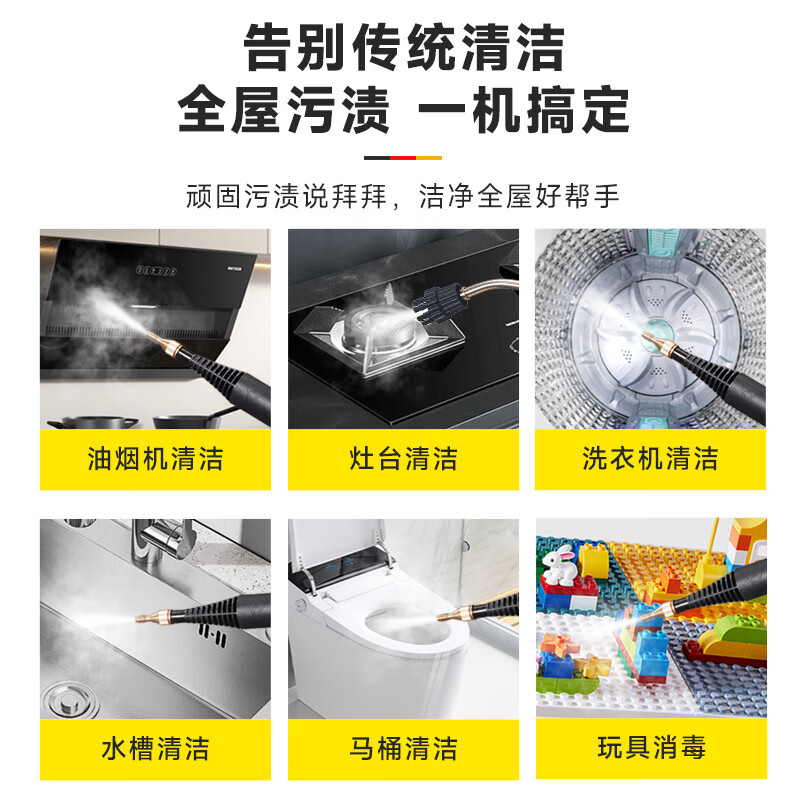 告别传统清洁
全屋污渍 一机搞定

顽固污渍说拜拜，洁净全屋好帮手

油烟机清洁

灶台清洁

洗衣机清洁

水槽清洁

马桶清洁

玩具消毒