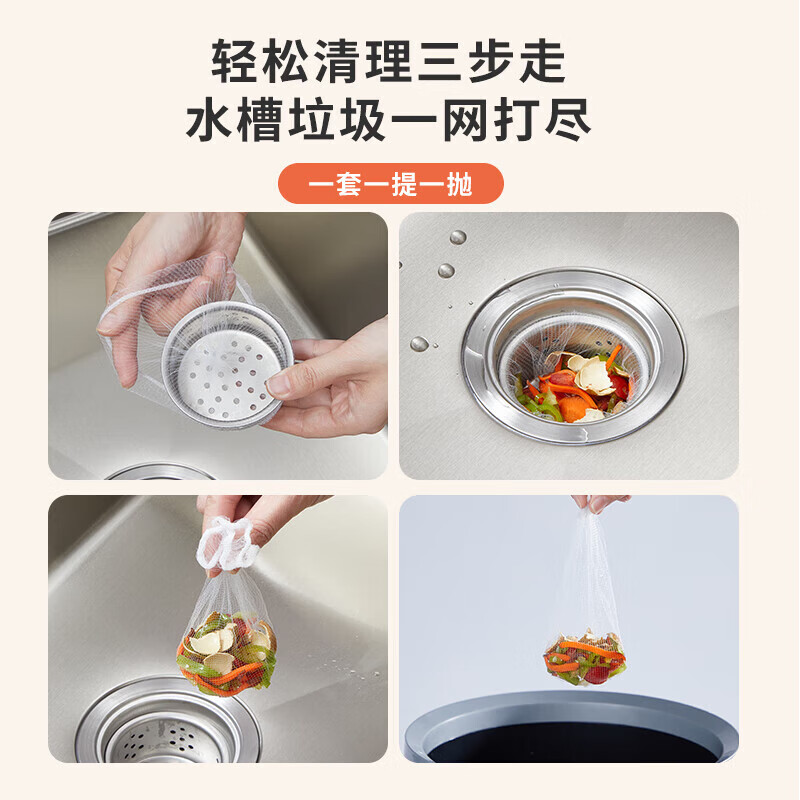 轻松清理三步走
水槽垃圾一网打尽

一套一提一抛